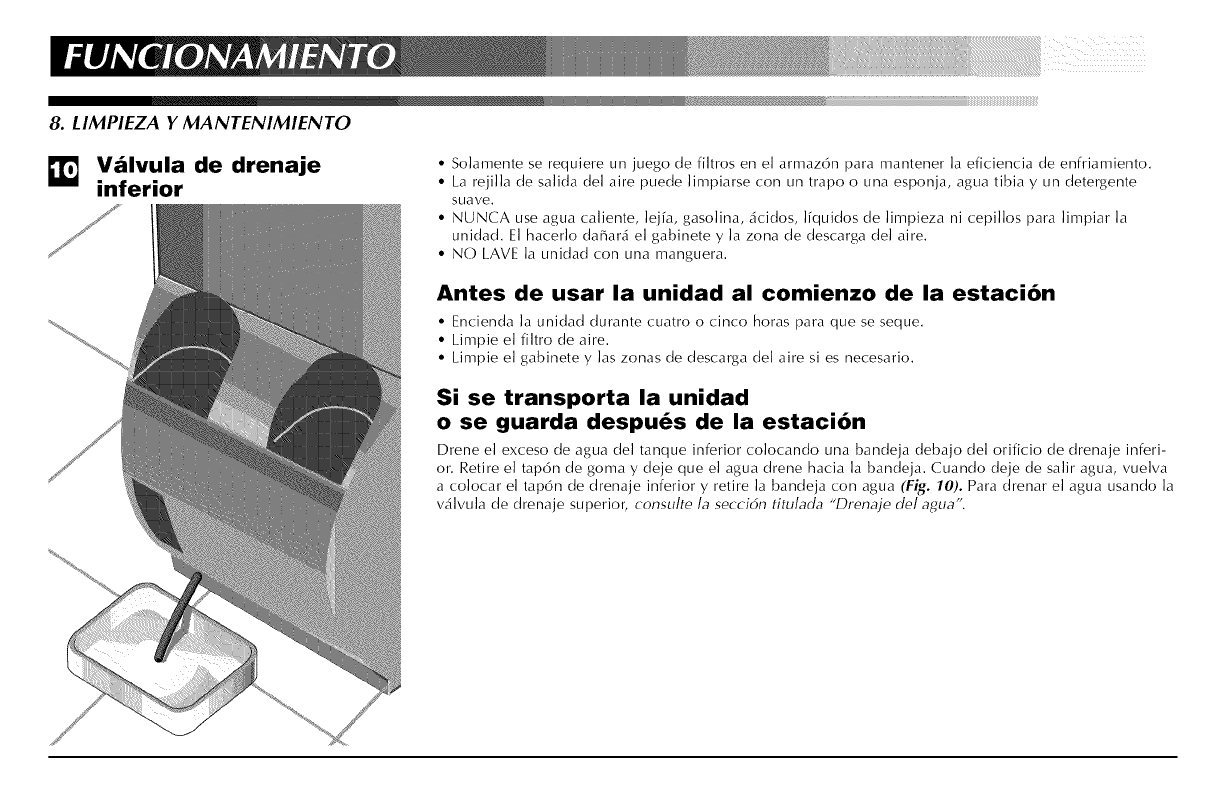 FUNCIONAMIENTO

8. LIMPIEZA Y MANTENIMIENTO

10 Válvula de drenaje inferior

• Solamente se requiere un juego de filtros en el armazón para mantener la eficiencia de enfriamiento.
• La rejilla de salida del aire puede limpiarse con un trapo o una esponja, agua tibia y un detergente suave.
• NUNCA use agua caliente, lejía, gasolina, ácidos, líquidos de limpieza ni cepillos para limpiar la unidad. El hacerlo dañará el gabinete y la zona de descarga del aire.
• NO LAVE la unidad con una manguera.

Antes de usar la unidad al comienzo de la estación

• Encienda la unidad durante cuatro o cinco horas para que se seque.
• Limpie el filtro de aire.
• Limpie el gabinete y las zonas de descarga del aire si es necesario.

Si se transporta la unidad o se guarda después de la estación

Drene el exceso de agua del tanque inferior colocando una bandeja debajo del orificio de drenaje inferior. Retire el tapón de goma y deje que el agua drene hacia la bandeja. Cuando deje de salir agua, vuelva a colocar el tapón de drenaje inferior y retire la bandeja con agua (Fig. 10). Para drenar el agua usando la válvula de drenaje superior, consulte la sección titulada "Drenaje del agua".