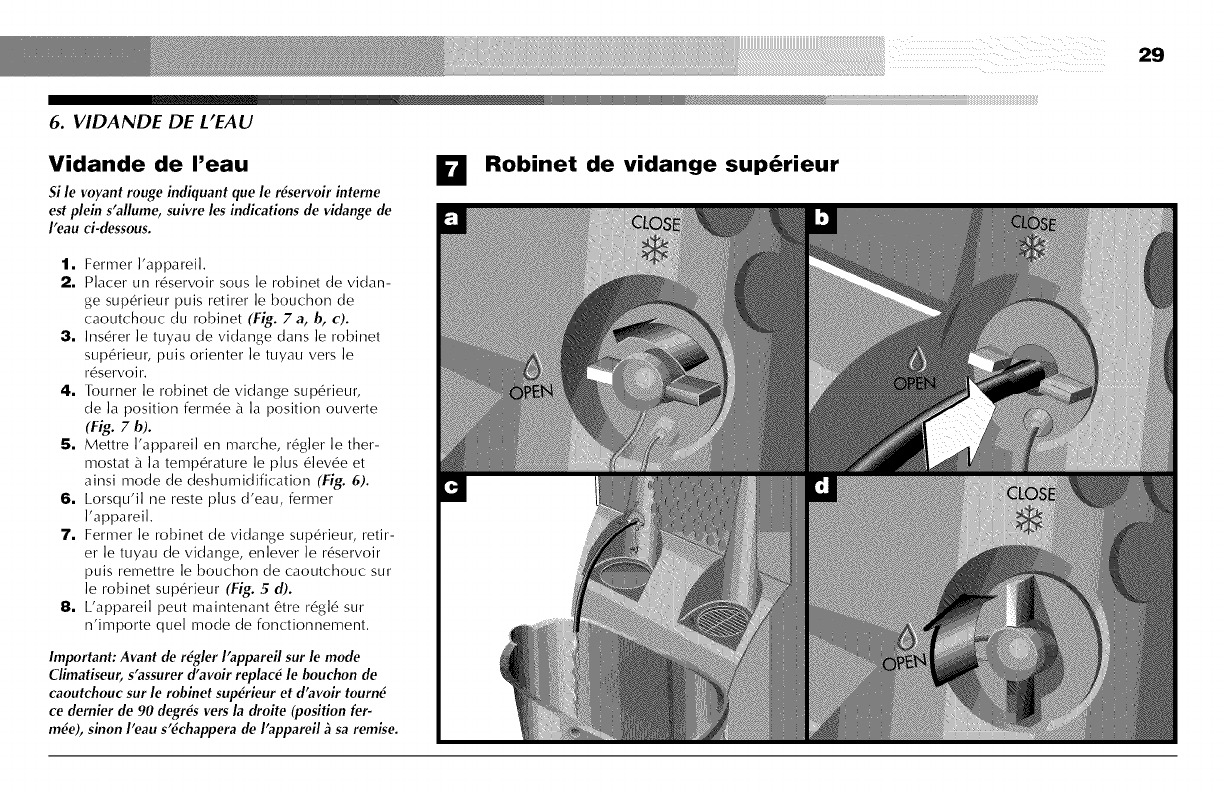 29

6. VIDANDE DE L'EAU

Vidande de l'eau

Si le voyant rouge indiquant que le réservoir interne est plein s'allume, suivre les indications de vidange de l'eau ci-dessous.

1. Fermer l'appareil.
2. Placer un réservoir sous le robinet de vidange supérieur puis retirer le bouchon de caoutchouc du robinet (Fig. 7 a, b, c).
3. Insérer le tuyau de vidange dans le robinet supérieur, puis orienter le tuyau vers le réservoir.
4. Tourner le robinet de vidange supérieur, de la position fermée à la position ouverte (Fig. 7 b).
5. Mettre l'appareil en marche, régler le thermostat à la température le plus élevée et ainsi mode de deshumidification (Fig. 6).
6. Lorsqu'il ne reste plus d'eau, fermer l'appareil.
7. Fermer le robinet de vidange supérieur, retirer le tuyau de vidange, enlever le réservoir puis remettre le bouchon de caoutchouc sur le robinet supérieur (Fig. 5 d).
8. L'appareil peut maintenant être réglé sur n'importe quel mode de fonctionnement.

Important: Avant de régler l'appareil sur le mode Climatiseur, s'assurer d'avoir replacé le bouchon de caoutchouc sur le robinet supérieur et d'avoir tourné ce dernier de 90 degrés vers la droite (position fermée), sinon l'eau s'échappera de l'appareil à sa remise.

7 Robinet de vidange supérieur

a CLOSE OPEN

b CLOSE OPEN

c

d CLOSE OPEN