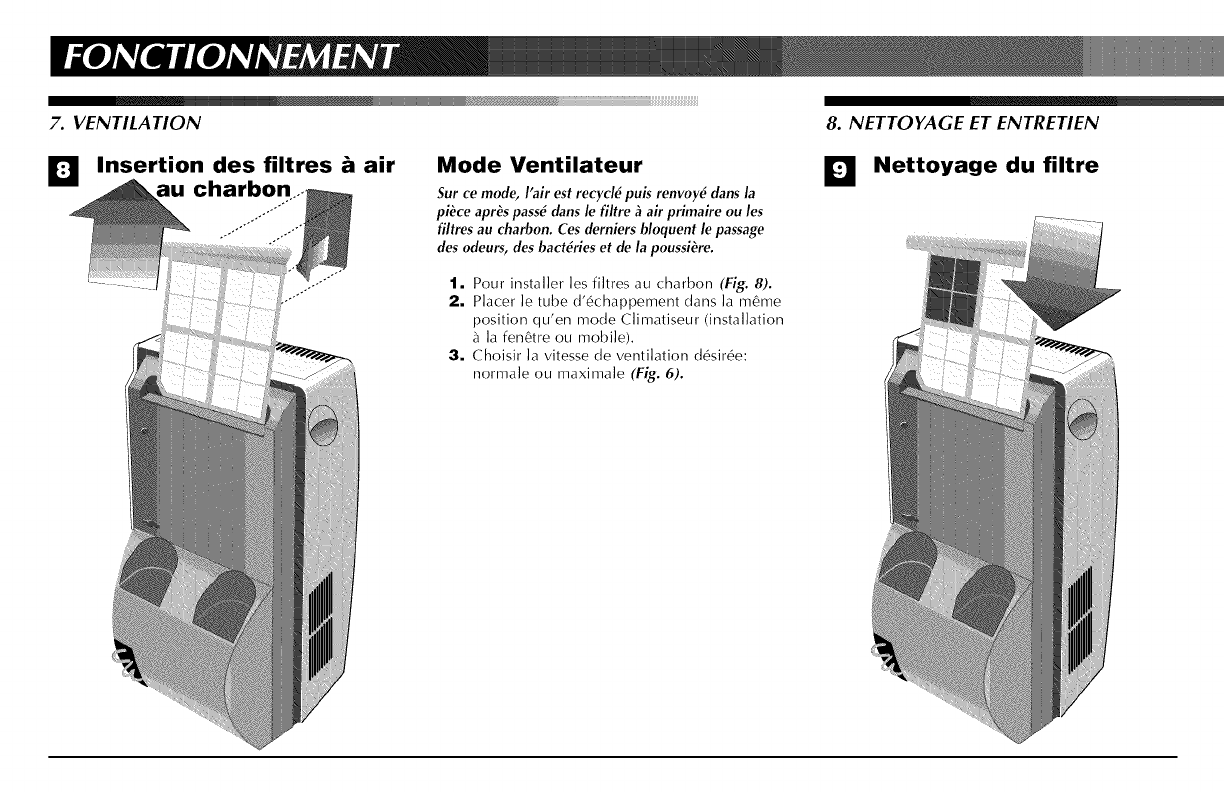 FONCTIONNEMENT

7. VENTILATION

8 Insertion des filtres à air au charbon

Mode Ventilateur

Sur ce mode, l'air est recyclé puis renvoyé dans la pièce après passé dans le filtre à air primaire ou les filtres au charbon. Ces derniers bloquent le passage des odeurs, des bactéries et de la poussière.

1. Pour installer les filtres au charbon (Fig. 8).
2. Placer le tube d'échappement dans la même position qu'en mode Climatiseur (installation à la fenêtre ou mobile).
3. Choisir la vitesse de ventilation désirée: normale ou maximale (Fig. 6).

8. NETTOYAGE ET ENTRETIEN

9 Nettoyage du filtre