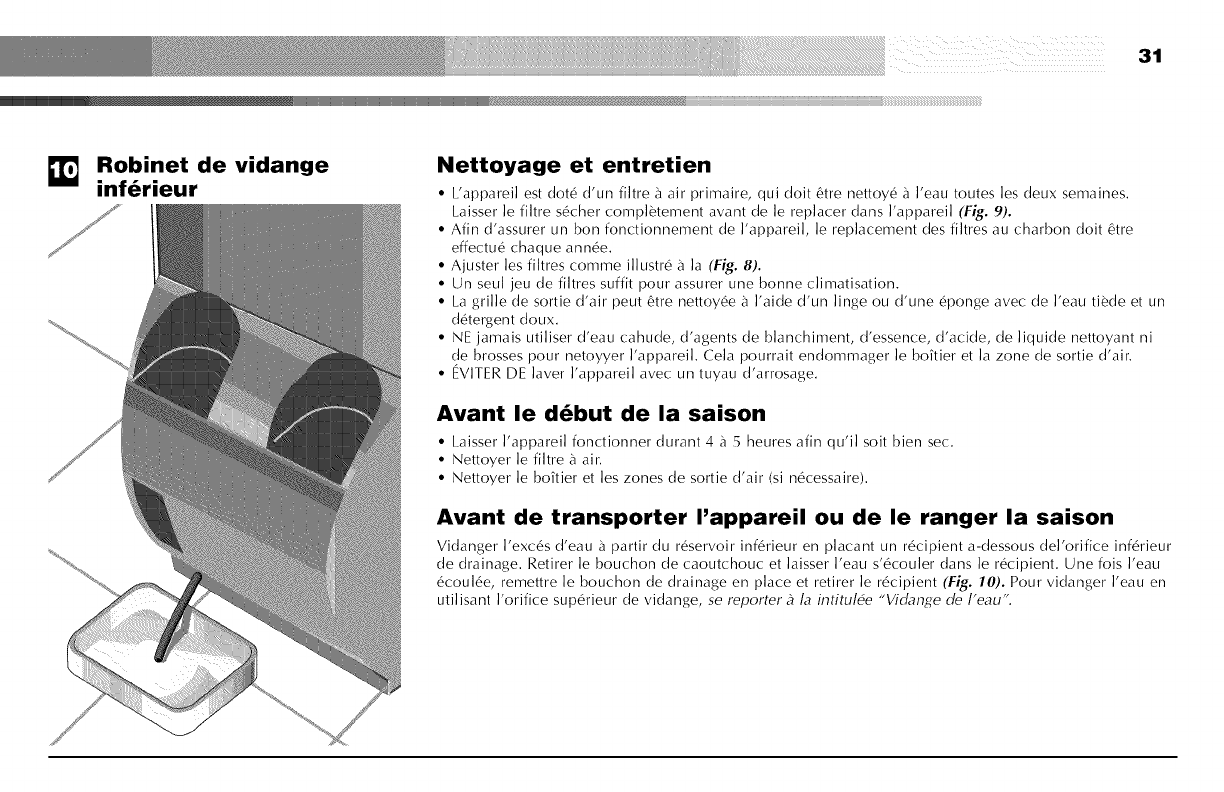 31

10 Robinet de vidange inférieur

Nettoyage et entretien

• L'appareil est doté d'un filtre à air primaire, qui doit être nettoyé à l'eau toutes les deux semaines. Laisser le filtre sécher complètement avant de le replacer dans l'appareil (Fig. 9).
• Afin d'assurer un bon fonctionnement de l'appareil, le replacement des filtres au charbon doit être effectué chaque année.
• Ajuster les filtres comme illustré à la (Fig. 8).
• Un seul jeu de filtres suffit pour assurer une bonne climatisation.
• La grille de sortie d'air peut être nettoyée à l'aide d'un linge ou d'une éponge avec de l'eau tiède et un détergent doux.
• NE jamais utiliser d'eau cahude, d'agents de blanchiment, d'essence, d'acide, de liquide nettoyant ni de brosses pour netoyyer l'appareil. Cela pourrait endommager le boîtier et la zone de sortie d'air.
• ÉVITER DE laver l'appareil avec un tuyau d'arrosage.

Avant le début de la saison

• Laisser l'appareil fonctionner durant 4 à 5 heures afin qu'il soit bien sec.
• Nettoyer le filtre à air.
• Nettoyer le boîtier et les zones de sortie d'air (si nécessaire).

Avant de transporter l'appareil ou de le ranger la saison

Vidanger l'excés d'eau à partir du réservoir inférieur en placant un récipient a-dessous del'orifice inférieur de drainage. Retirer le bouchon de caoutchouc et laisser l'eau s'écouler dans le récipient. Une fois l'eau écoulée, remettre le bouchon de drainage en place et retirer le récipient (Fig. 10). Pour vidanger l'eau en utilisant l'orifice supérieur de vidange, se reporter à la intitulée "Vidange de l'eau".