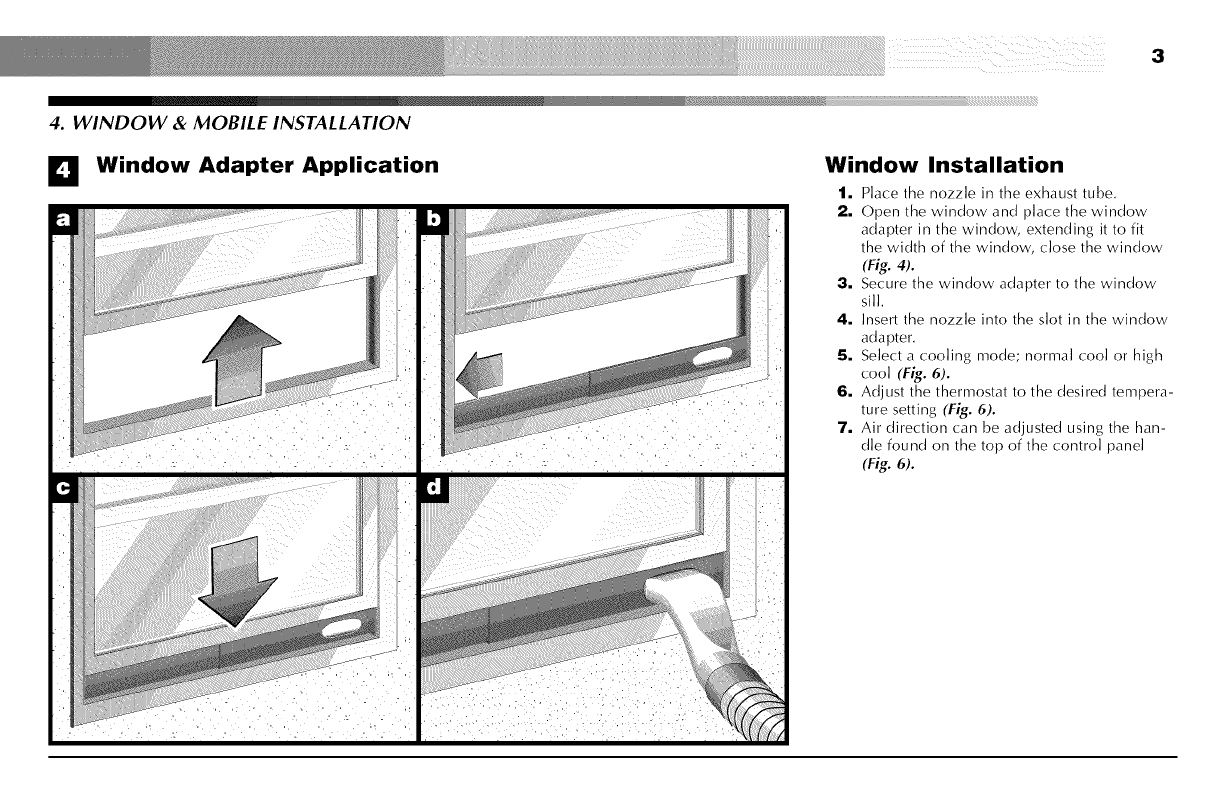 3

4. WINDOW & MOBILE INSTALLATION

4 Window Adapter Application

a

b

c

d

Window Installation

1. Place the nozzle in the exhaust tube.
2. Open the window and place the window adapter in the window, extending it to fit the width of the window, close the window (Fig. 4).
3. Secure the window adapter to the window sill.
4. Insert the nozzle into the slot in the window adapter.
5. Select a cooling mode; normal cool or high cool (Fig. 6).
6. Adjust the thermostat to the desired temperature setting (Fig. 6).
7. Air direction can be adjusted using the handle found on the top of the control panel (Fig. 6).