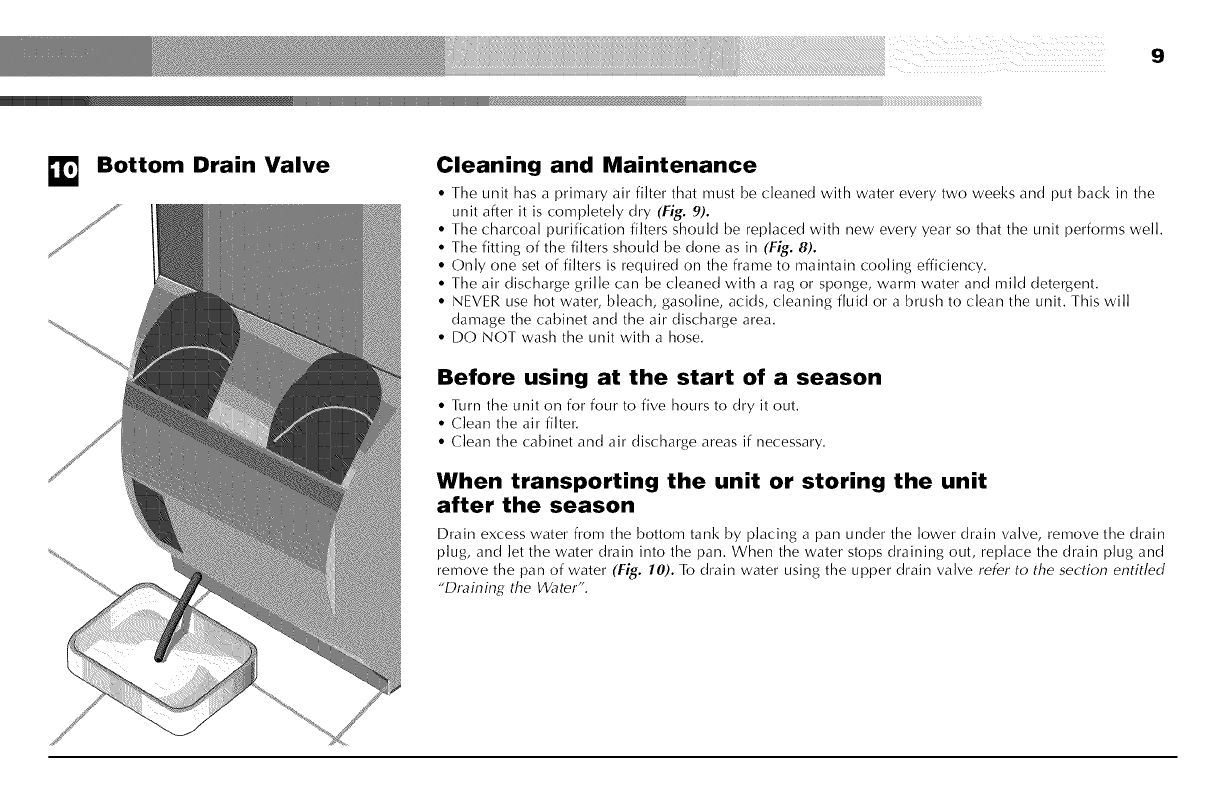 9

10 Bottom Drain Valve

Cleaning and Maintenance

• The unit has a primary air filter that must be cleaned with water every two weeks and put back in the unit after it is completely dry (Fig. 9).
• The charcoal purification filters should be replaced with new every year so that the unit performs well.
• The fitting of the filters should be done as in (Fig. 8).
• Only one set of filters is required on the frame to maintain cooling efficiency.
• The air discharge grille can be cleaned with a rag or sponge, warm water and mild detergent.
• NEVER use hot water, bleach, gasoline, acids, cleaning fluid or a brush to clean the unit. This will damage the cabinet and the air discharge area.
• DO NOT wash the unit with a hose.

Before using at the start of a season

• Turn the unit on for four to five hours to dry it out.
• Clean the air filter.
• Clean the cabinet and air discharge areas if necessary.

When transporting the unit or storing the unit after the season

Drain excess water from the bottom tank by placing a pan under the lower drain valve, remove the drain plug, and let the water drain into the pan. When the water stops draining out, replace the drain plug and remove the pan of water (Fig. 10). To drain water using the upper drain valve refer to the section entitled "Draining the Water".