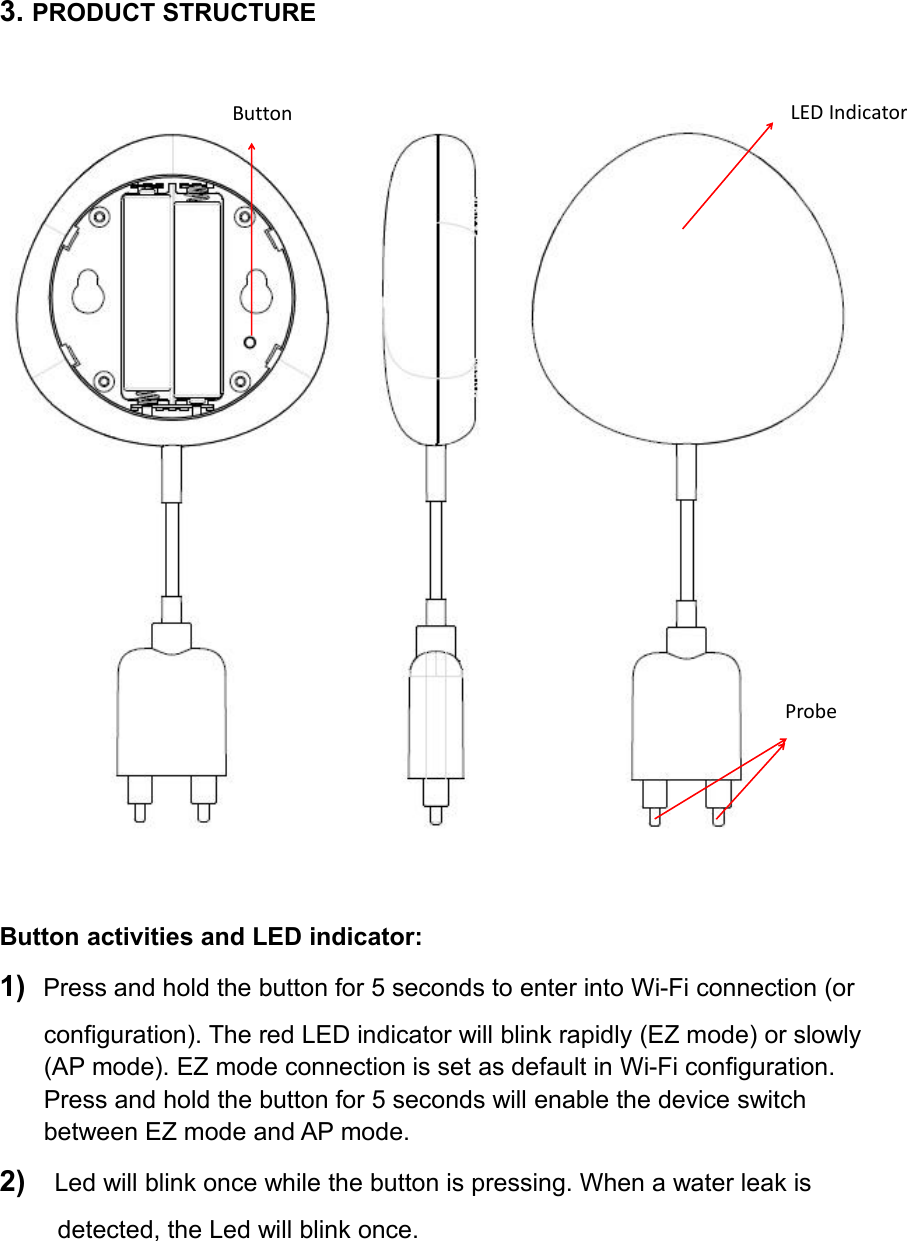 3. PRODUCT STRUCTURE

Button

LED Indicator

Probe

Button activities and LED indicator:

1) Press and hold the button for 5 seconds to enter into Wi-Fi connection (or configuration). The red LED indicator will blink rapidly (EZ mode) or slowly (AP mode). EZ mode connection is set as default in Wi-Fi configuration. Press and hold the button for 5 seconds will enable the device switch between EZ mode and AP mode.

2) Led will blink once while the button is pressing. When a water leak is detected, the Led will blink once.