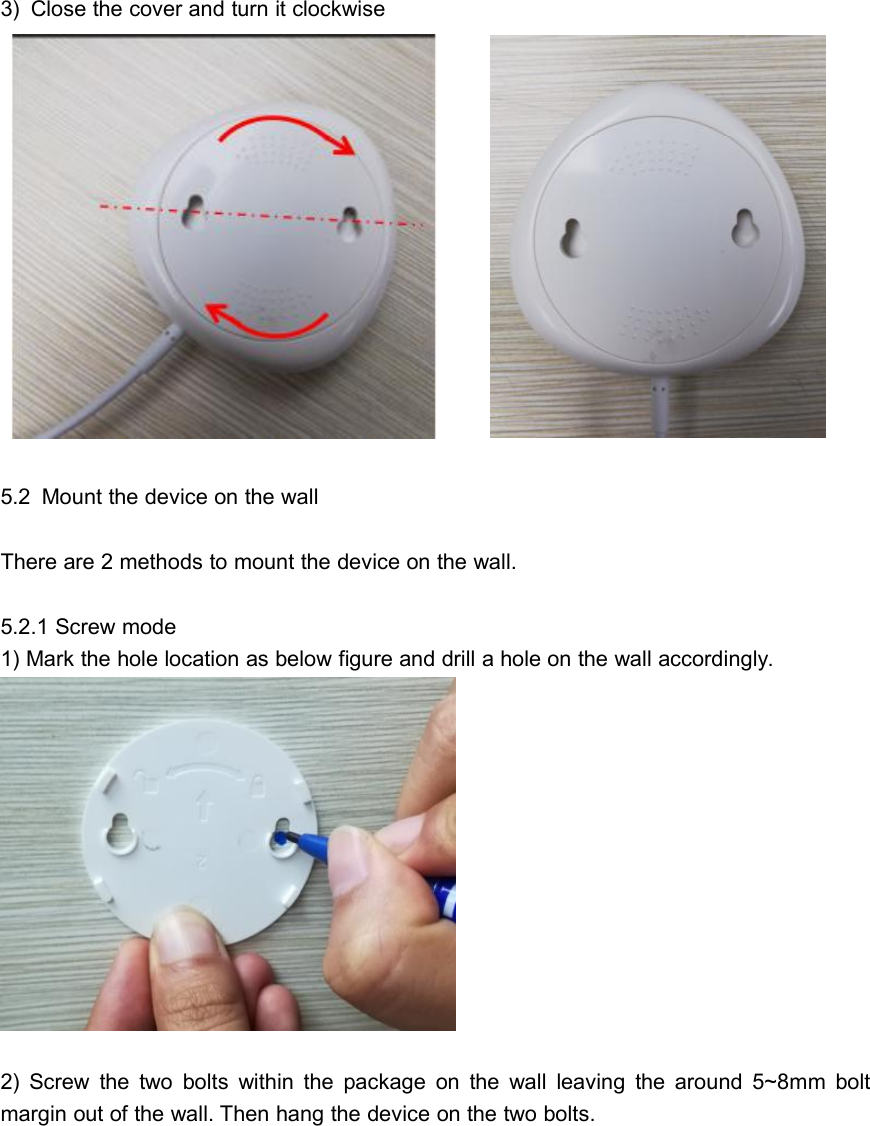 3) Close the cover and turn it clockwise

5.2 Mount the device on the wall

There are 2 methods to mount the device on the wall.

5.2.1 Screw mode
1) Mark the hole location as below figure and drill a hole on the wall accordingly.

2) Screw the two bolts within the package on the wall leaving the around 5~8mm bolt margin out of the wall. Then hang the device on the two bolts.