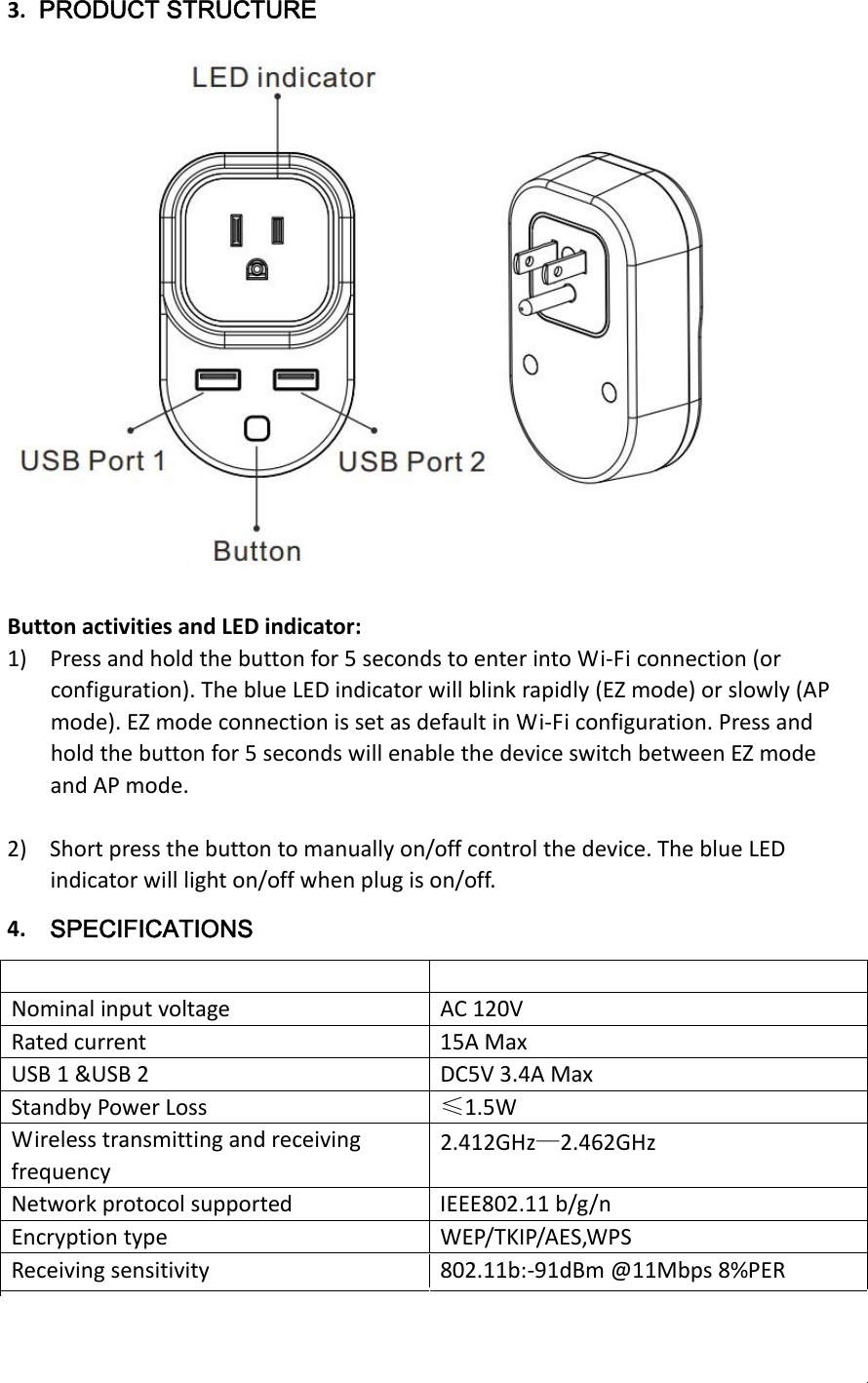 3. PRODUCT STRUCTURE

LED indicator

USB Port 1

USB Port 2

Button

Button activities and LED indicator:
1) Press and hold the button for 5 seconds to enter into Wi-Fi connection (or configuration). The blue LED indicator will blink rapidly (EZ mode) or slowly (AP mode). EZ mode connection is set as default in Wi-Fi configuration. Press and hold the button for 5 seconds will enable the device switch between EZ mode and AP mode.

2) Short press the button to manually on/off control the device. The blue LED indicator will light on/off when plug is on/off.

4. SPECIFICATIONS

| | |
|---|---|
| Nominal input voltage | AC 120V |
| Rated current | 15A Max |
| USB 1 &USB 2 | DC5V 3.4A Max |
| Standby Power Loss | ≤1.5W |
| Wireless transmitting and receiving frequency | 2.412GHz—2.462GHz |
| Network protocol supported | IEEE802.11 b/g/n |
| Encryption type | WEP/TKIP/AES,WPS |
| Receiving sensitivity | 802.11b:-91dBm @11Mbps 8%PER |