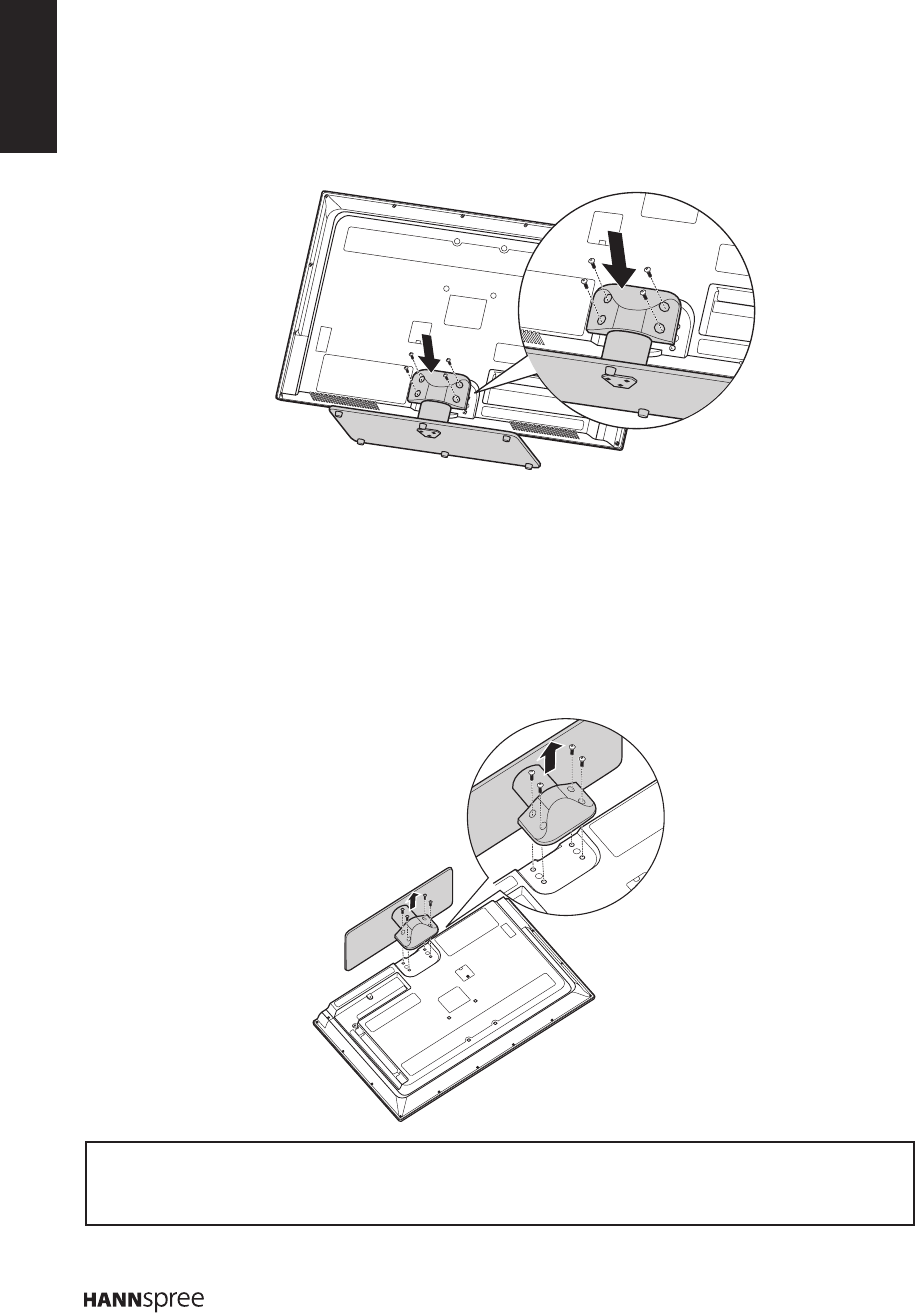 HANNspree