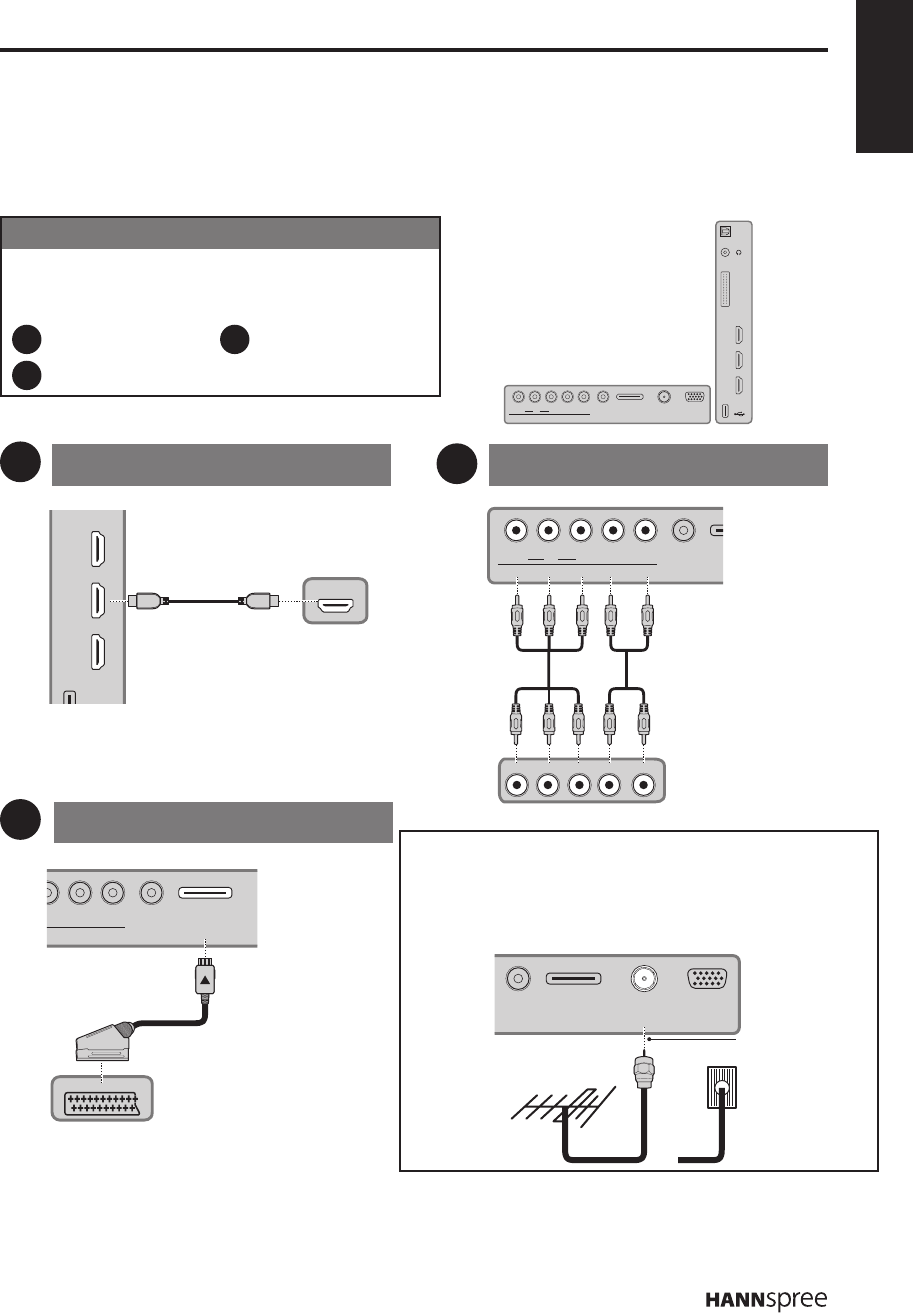 HANNspree