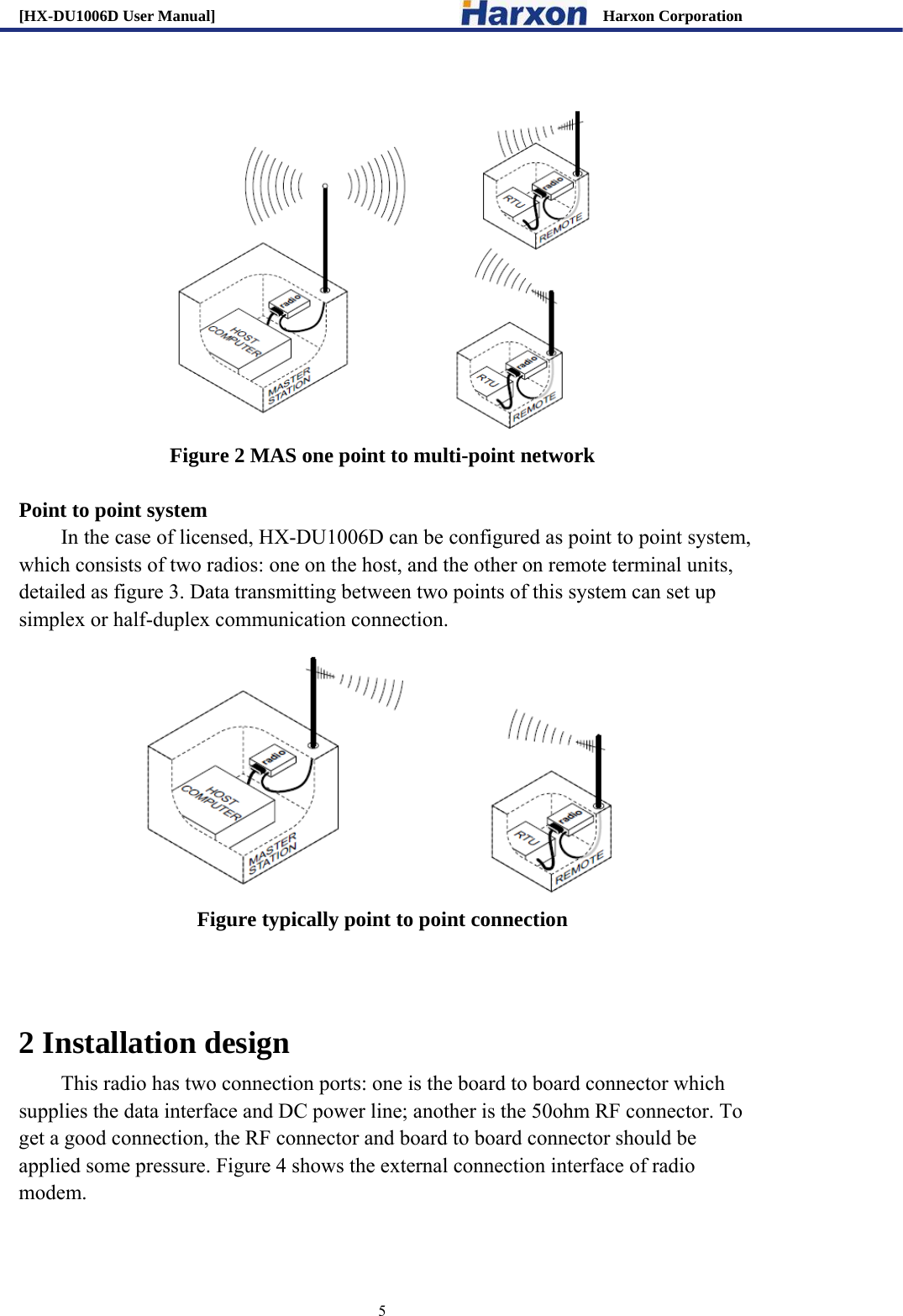 [HX-DU1006D User Manual] Harxon Harxon Corporation

radio
HOST COMPUTER
MASTER STATION
radio
RTU
REMOTE
radio
RTU
REMOTE

Figure 2 MAS one point to multi-point network

Point to point system

In the case of licensed, HX-DU1006D can be configured as point to point system, which consists of two radios: one on the host, and the other on remote terminal units, detailed as figure 3. Data transmitting between two points of this system can set up simplex or half-duplex communication connection.

radio
HOST COMPUTER
MASTER STATION
radio
RTU
REMOTE

Figure typically point to point connection

2 Installation design

This radio has two connection ports: one is the board to board connector which supplies the data interface and DC power line; another is the 50ohm RF connector. To get a good connection, the RF connector and board to board connector should be applied some pressure. Figure 4 shows the external connection interface of radio modem.

5