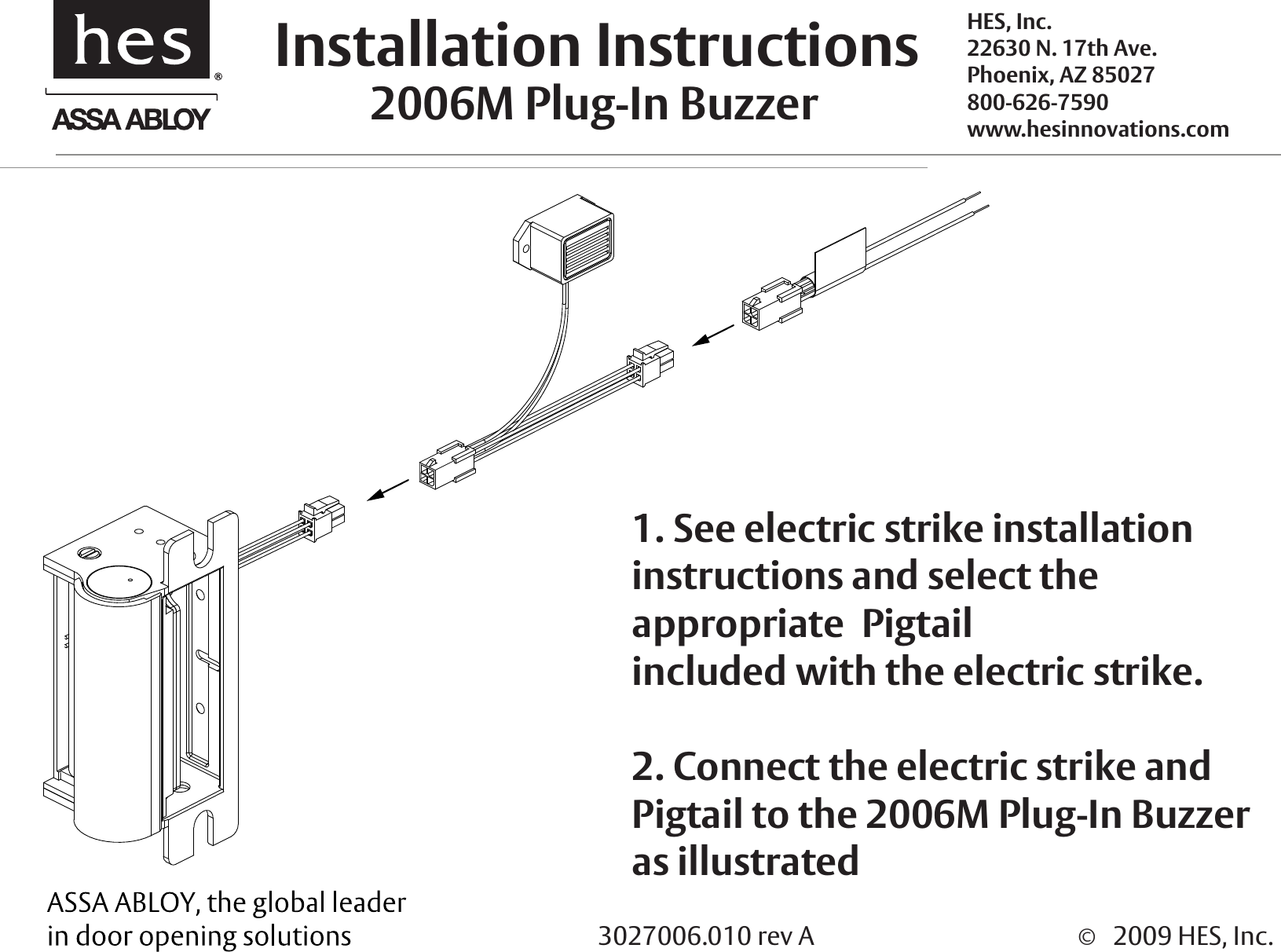 hes®
ASSA ABLOY

Installation Instructions
2006M Plug-In Buzzer

HES, Inc.
22630 N. 17th Ave.
Phoenix, AZ 85027
800-626-7590
www.hesinnovations.com

1. See electric strike installation instructions and select the appropriate Pigtail
included with the electric strike.

2. Connect the electric strike and Pigtail to the 2006M Plug-In Buzzer as illustrated

ASSA ABLOY, the global leader
in door opening solutions

3027006.010 rev A

© 2009 HES, Inc.