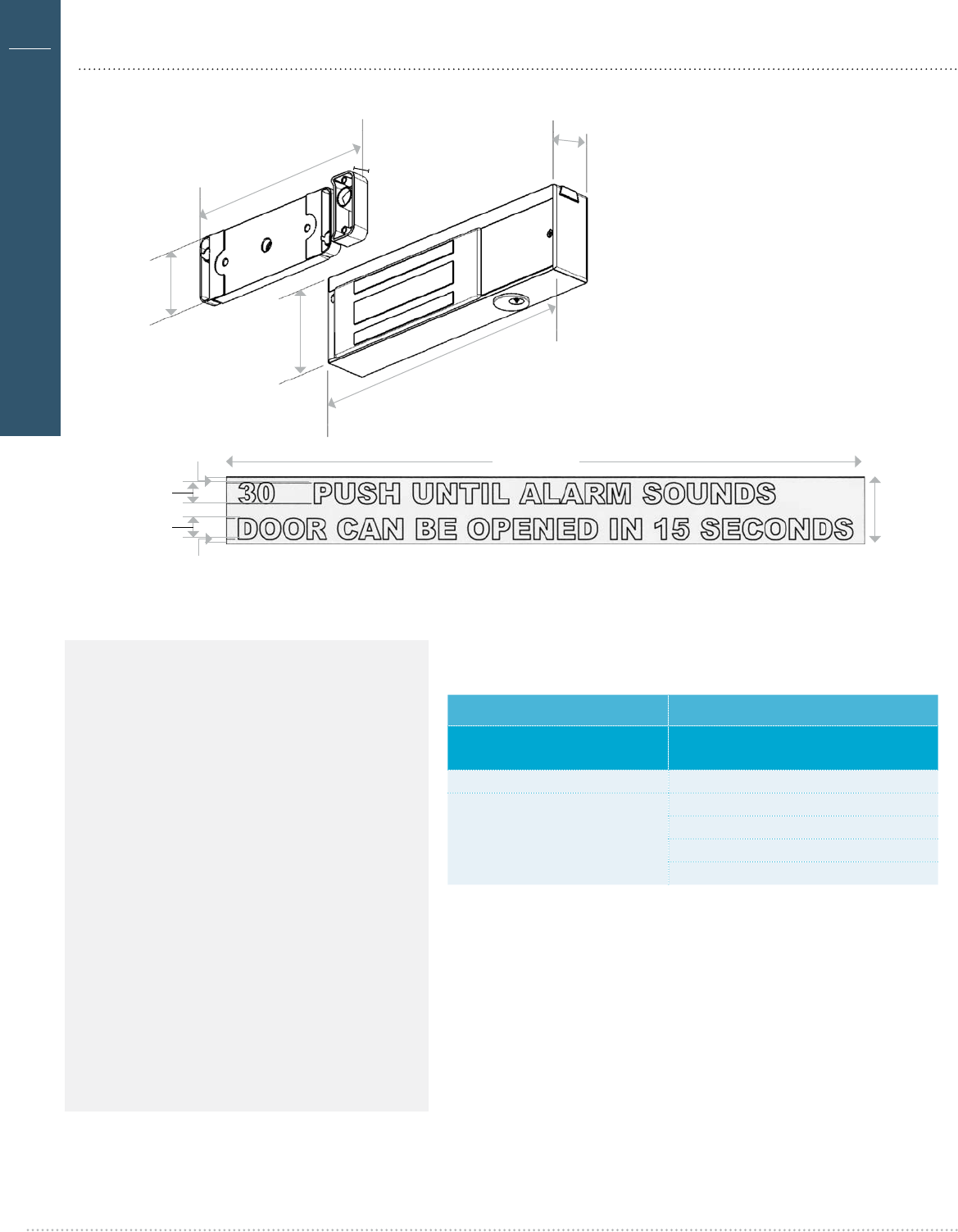 30 PUSH UNTIL ALARM SOUNDS
DOOR CAN BE OPENED IN 15 SECONDS