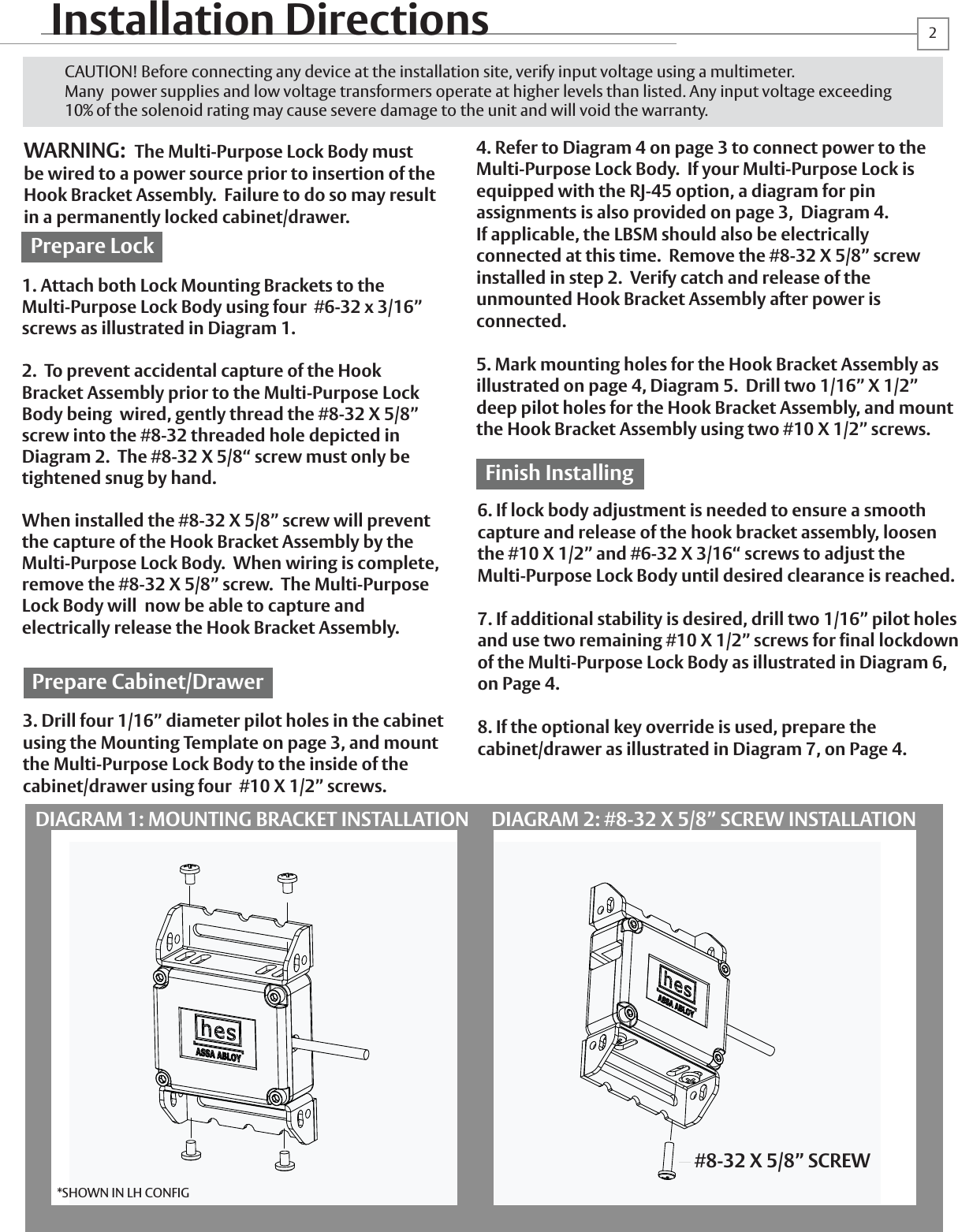 Installation Directions

2

CAUTION! Before connecting any device at the installation site, verify input voltage using a multimeter. Many power supplies and low voltage transformers operate at higher levels than listed. Any input voltage exceeding 10% of the solenoid rating may cause severe damage to the unit and will void the warranty.

WARNING: The Multi-Purpose Lock Body must be wired to a power source prior to insertion of the Hook Bracket Assembly. Failure to do so may result in a permanently locked cabinet/drawer.

Prepare Lock

1. Attach both Lock Mounting Brackets to the Multi-Purpose Lock Body using four #6-32 x 3/16” screws as illustrated in Diagram 1.

2. To prevent accidental capture of the Hook Bracket Assembly prior to the Multi-Purpose Lock Body being wired, gently thread the #8-32 X 5/8” screw into the #8-32 threaded hole depicted in Diagram 2. The #8-32 X 5/8“ screw must only be tightened snug by hand.

When installed the #8-32 X 5/8” screw will prevent the capture of the Hook Bracket Assembly by the Multi-Purpose Lock Body. When wiring is complete, remove the #8-32 X 5/8” screw. The Multi-Purpose Lock Body will now be able to capture and electrically release the Hook Bracket Assembly.

Prepare Cabinet/Drawer

3. Drill four 1/16” diameter pilot holes in the cabinet using the Mounting Template on page 3, and mount the Multi-Purpose Lock Body to the inside of the cabinet/drawer using four #10 X 1/2” screws.

4. Refer to Diagram 4 on page 3 to connect power to the Multi-Purpose Lock Body. If your Multi-Purpose Lock is equipped with the RJ-45 option, a diagram for pin assignments is also provided on page 3, Diagram 4. If applicable, the LBSM should also be electrically connected at this time. Remove the #8-32 X 5/8” screw installed in step 2. Verify catch and release of the unmounted Hook Bracket Assembly after power is connected.

5. Mark mounting holes for the Hook Bracket Assembly as illustrated on page 4, Diagram 5. Drill two 1/16” X 1/2” deep pilot holes for the Hook Bracket Assembly, and mount the Hook Bracket Assembly using two #10 X 1/2” screws.

Finish Installing

6. If lock body adjustment is needed to ensure a smooth capture and release of the hook bracket assembly, loosen the #10 X 1/2” and #6-32 X 3/16“ screws to adjust the Multi-Purpose Lock Body until desired clearance is reached.

7. If additional stability is desired, drill two 1/16” pilot holes and use two remaining #10 X 1/2” screws for final lockdown of the Multi-Purpose Lock Body as illustrated in Diagram 6, on Page 4.

8. If the optional key override is used, prepare the cabinet/drawer as illustrated in Diagram 7, on Page 4.

DIAGRAM 1: MOUNTING BRACKET INSTALLATION

hes
ASSA ABLOY

*SHOWN IN LH CONFIG

DIAGRAM 2: #8-32 X 5/8” SCREW INSTALLATION

hes
ASSA ABLOY

#8-32 X 5/8” SCREW