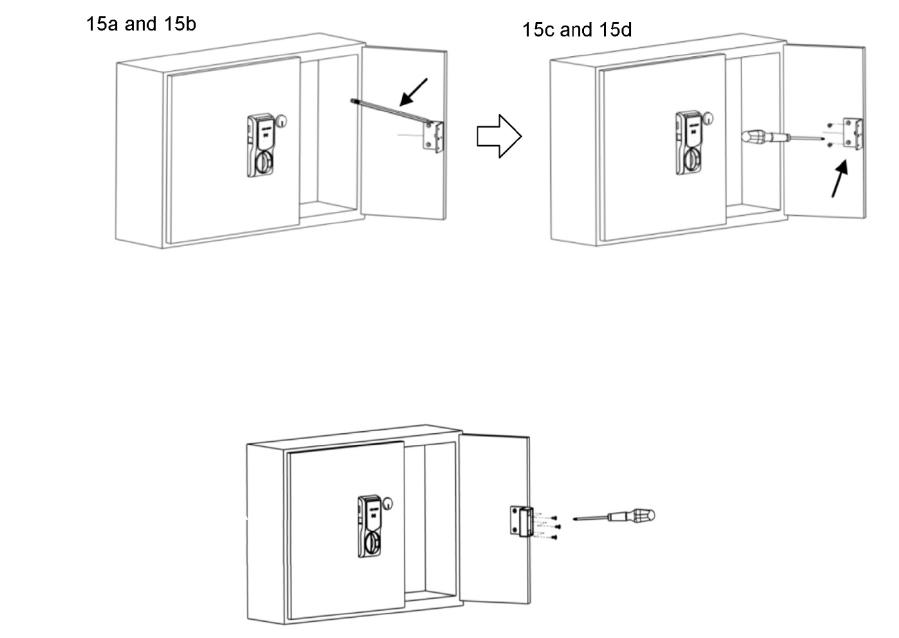 15a and 15b

15c and 15d