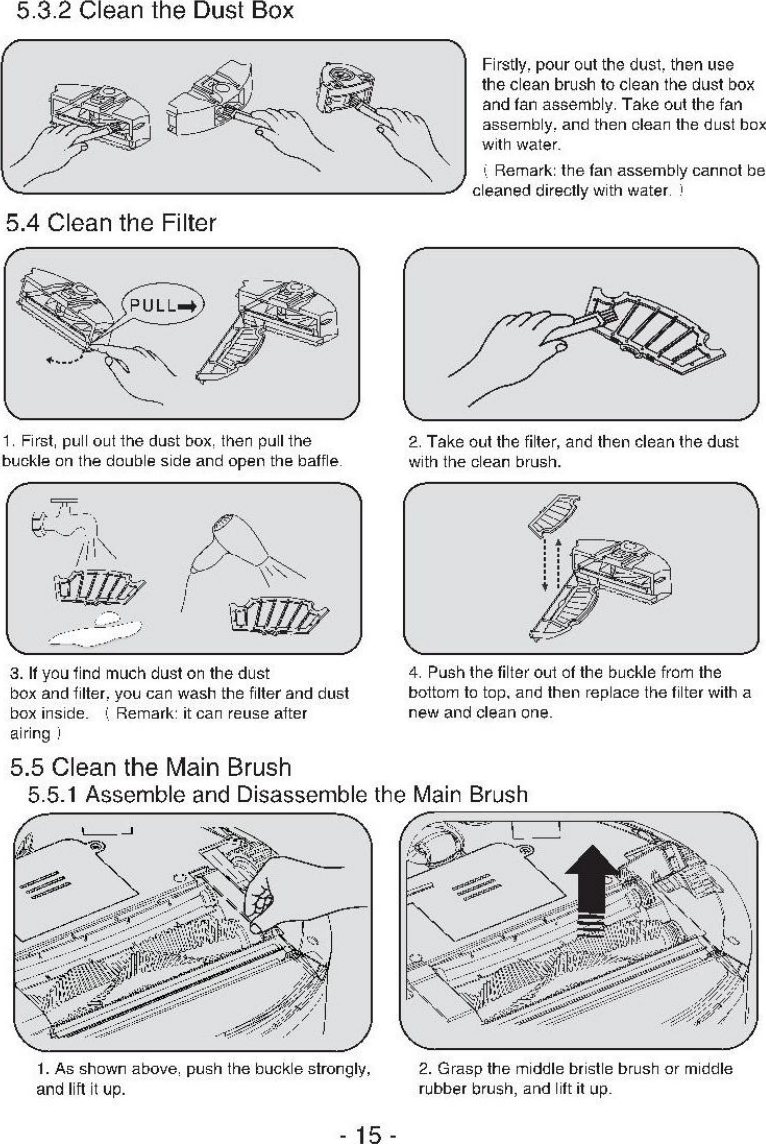 5.3.2 Clean the Dust Box

Firstly, pour out the dust, then use the clean brush to clean the dust box and fan assembly. Take out the fan assembly, and then clean the dust box with water.

( Remark: the fan assembly cannot be cleaned directly with water. )

5.4 Clean the Filter

PULL

1. First, pull out the dust box, then pull the buckle on the double side and open the baffle.

2. Take out the filter, and then clean the dust with the clean brush.

3. If you find much dust on the dust box and filter, you can wash the filter and dust box inside. ( Remark: it can reuse after airing )

4. Push the filter out of the buckle from the bottom to top, and then replace the filter with a new and clean one.

5.5 Clean the Main Brush

5.5.1 Assemble and Disassemble the Main Brush

1. As shown above, push the buckle strongly, and lift it up.

2. Grasp the middle bristle brush or middle rubber brush, and lift it up.

- 15 -