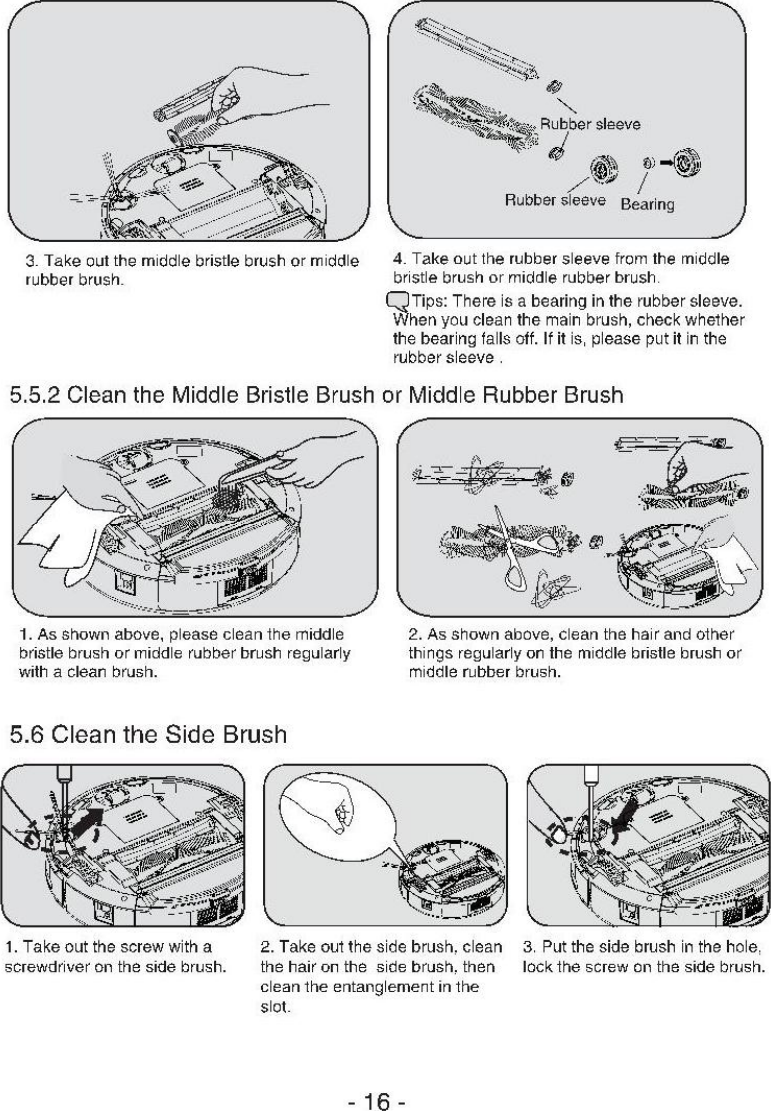 Rubber sleeve

Rubber sleeve Bearing

3. Take out the middle bristle brush or middle rubber brush.

4. Take out the rubber sleeve from the middle bristle brush or middle rubber brush.

Tips: There is a bearing in the rubber sleeve. When you clean the main brush, check whether the bearing falls off. If it is, please put it in the rubber sleeve .

5.5.2 Clean the Middle Bristle Brush or Middle Rubber Brush

1. As shown above, please clean the middle bristle brush or middle rubber brush regularly with a clean brush.

2. As shown above, clean the hair and other things regularly on the middle bristle brush or middle rubber brush.

5.6 Clean the Side Brush

1. Take out the screw with a screwdriver on the side brush.

2. Take out the side brush, clean the hair on the side brush, then clean the entanglement in the slot.

3. Put the side brush in the hole, lock the screw on the side brush.

- 16 -