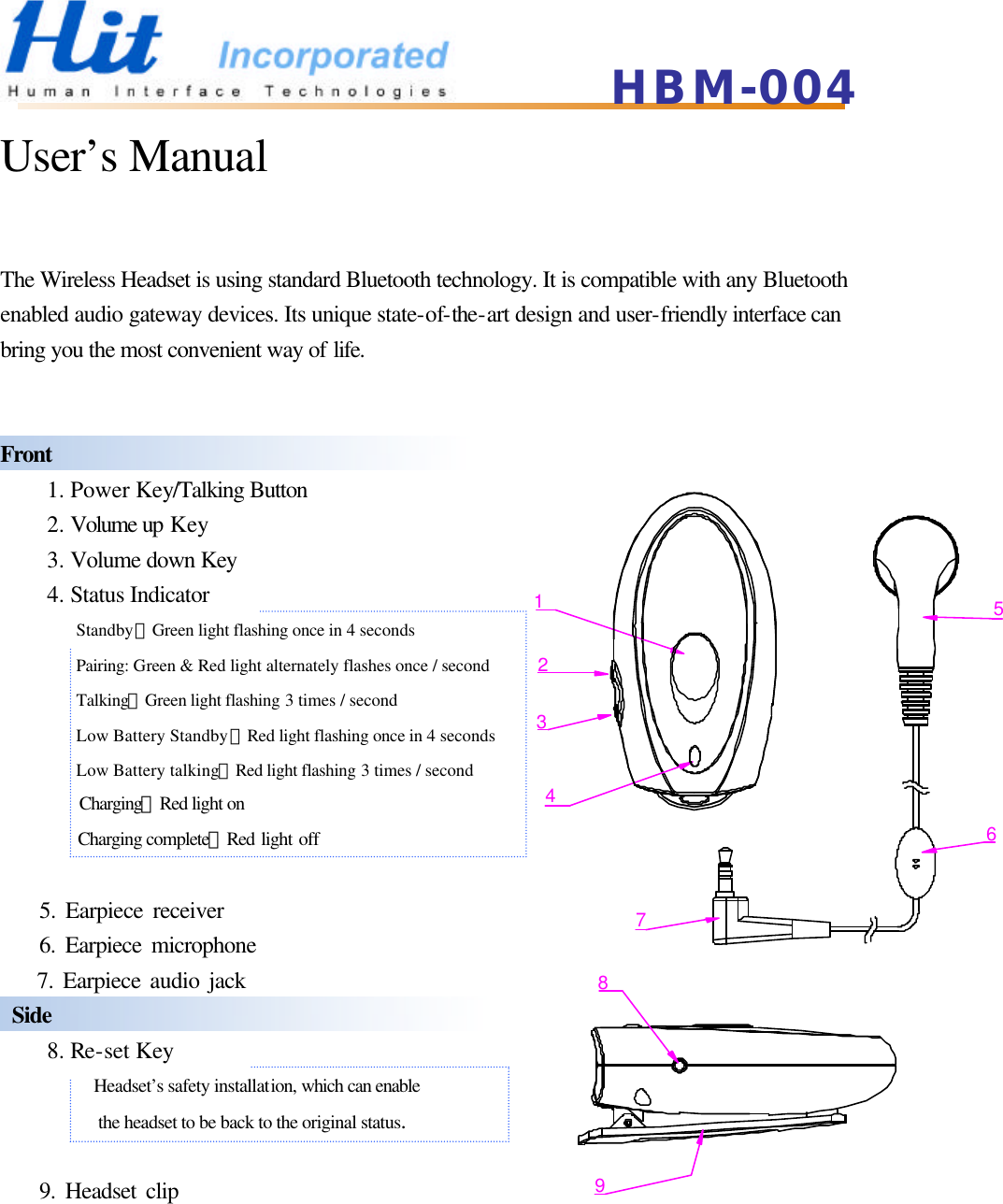 Hit Incorporated
Human Interface Technologies
HBM-004

User’s Manual

The Wireless Headset is using standard Bluetooth technology. It is compatible with any Bluetooth enabled audio gateway devices. Its unique state-of-the-art design and user-friendly interface can bring you the most convenient way of life.

Front

1. Power Key/Talking Button
2. Volume up Key
3. Volume down Key
4. Status Indicator

Standby：Green light flashing once in 4 seconds
Pairing: Green & Red light alternately flashes once / second
Talking：Green light flashing 3 times / second
Low Battery Standby：Red light flashing once in 4 seconds
Low Battery talking：Red light flashing 3 times / second
Charging：Red light on
Charging complete：Red light off

5. Earpiece receiver
6. Earpiece microphone
7. Earpiece audio jack

Side

8. Re-set Key

Headset’s safety installation, which can enable the headset to be back to the original status.

9. Headset clip

1
2
3
4
5
6
7
8
9