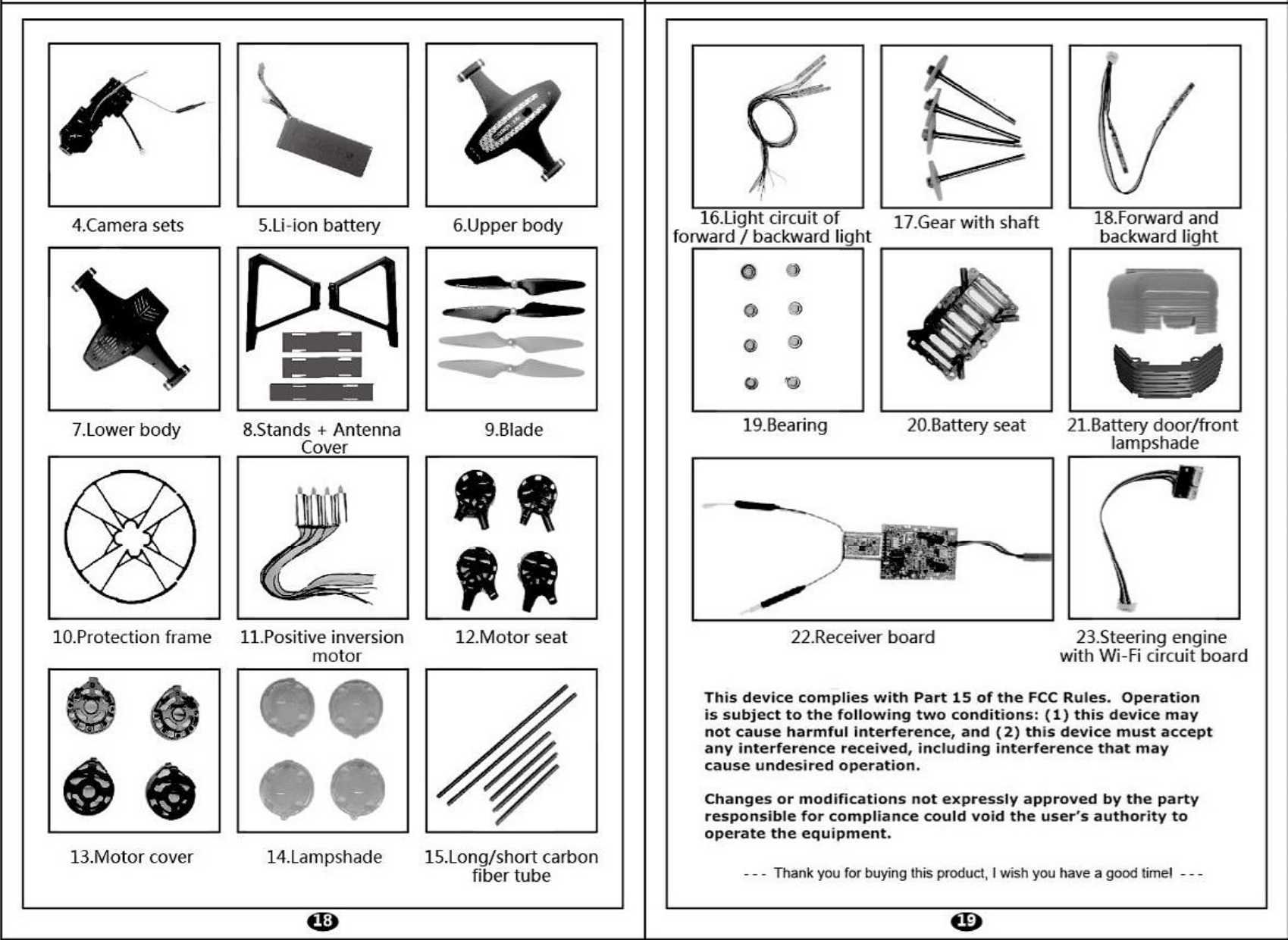 4.Camera sets

5.Li-ion battery

6.Upper body

7.Lower body

8.Stands + Antenna Cover

9.Blade

10.Protection frame

11.Positive inversion motor

12.Motor seat

13.Motor cover

14.Lampshade

15.Long/short carbon fiber tube

18

16.Light circuit of forward / backward light

17.Gear with shaft

18.Forward and backward light

19.Bearing

20.Battery seat

21.Battery door/front lampshade

22.Receiver board

23.Steering engine with Wi-Fi circuit board

This device complies with Part 15 of the FCC Rules. Operation is subject to the following two conditions: (1) this device may not cause harmful interference, and (2) this device must accept any interference received, including interference that may cause undesired operation.

Changes or modifications not expressly approved by the party responsible for compliance could void the user's authority to operate the equipment.

--- Thank you for buying this product, I wish you have a good time! ---

19