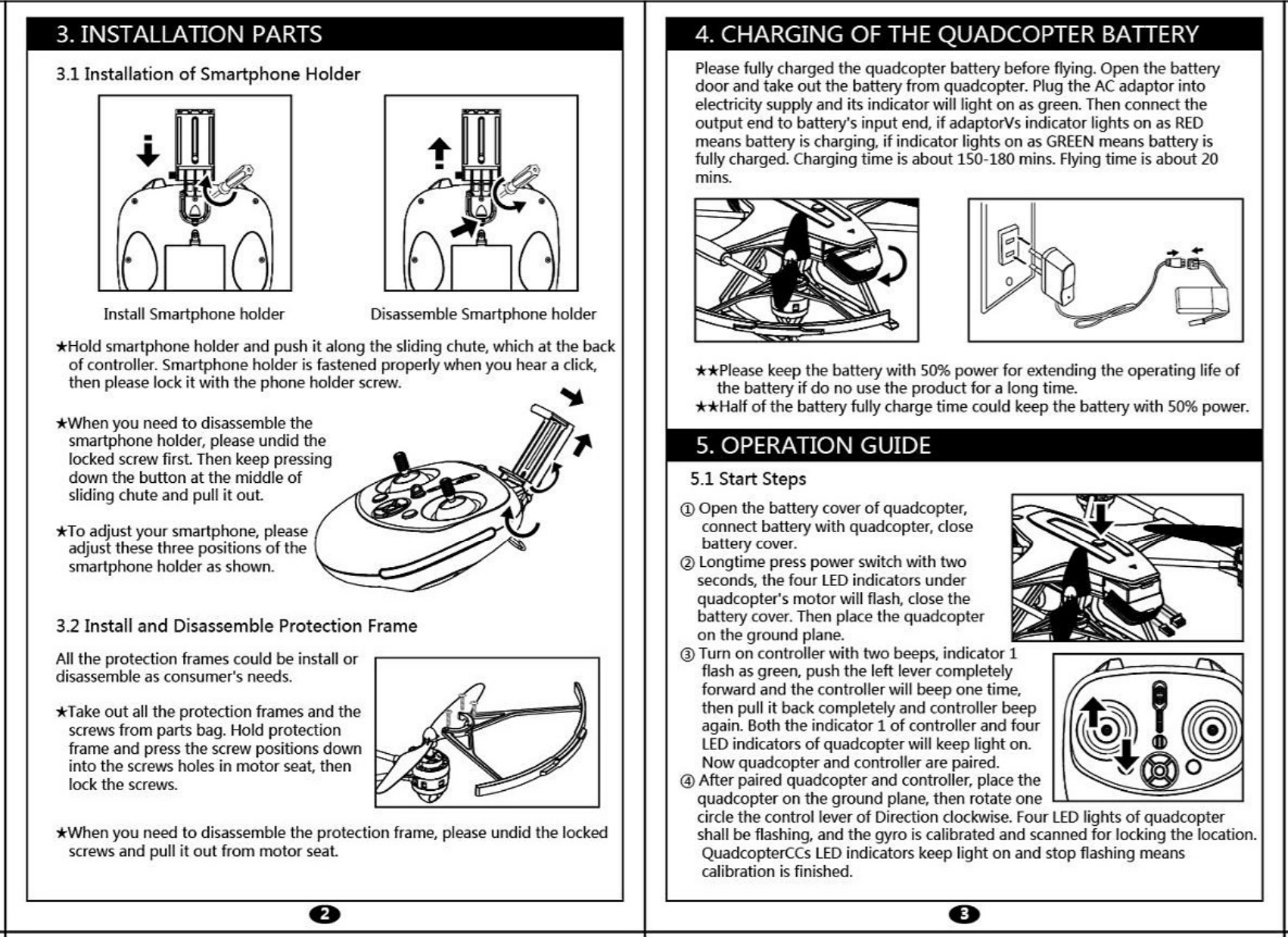 3. INSTALLATION PARTS

3.1 Installation of Smartphone Holder

Install Smartphone holder

Disassemble Smartphone holder

★Hold smartphone holder and push it along the sliding chute, which at the back of controller. Smartphone holder is fastened properly when you hear a click, then please lock it with the phone holder screw.

★When you need to disassemble the smartphone holder, please undid the locked screw first. Then keep pressing down the button at the middle of sliding chute and pull it out.

★To adjust your smartphone, please adjust these three positions of the smartphone holder as shown.

3.2 Install and Disassemble Protection Frame

All the protection frames could be install or disassemble as consumer's needs.

★Take out all the protection frames and the screws from parts bag. Hold protection frame and press the screw positions down into the screws holes in motor seat, then lock the screws.

★When you need to disassemble the protection frame, please undid the locked screws and pull it out from motor seat.

2

4. CHARGING OF THE QUADCOPTER BATTERY

Please fully charged the quadcopter battery before flying. Open the battery door and take out the battery from quadcopter. Plug the AC adaptor into electricity supply and its indicator will light on as green. Then connect the output end to battery's input end, if adaptorVs indicator lights on as RED means battery is charging, if indicator lights on as GREEN means battery is fully charged. Charging time is about 150-180 mins. Flying time is about 20 mins.

★★Please keep the battery with 50% power for extending the operating life of the battery if do no use the product for a long time.
★★Half of the battery fully charge time could keep the battery with 50% power.

5. OPERATION GUIDE

5.1 Start Steps

① Open the battery cover of quadcopter, connect battery with quadcopter, close battery cover.
② Longtime press power switch with two seconds, the four LED indicators under quadcopter's motor will flash, close the battery cover. Then place the quadcopter on the ground plane.
③ Turn on controller with two beeps, indicator 1 flash as green, push the left lever completely forward and the controller will beep one time, then pull it back completely and controller beep again. Both the indicator 1 of controller and four LED indicators of quadcopter will keep light on. Now quadcopter and controller are paired.
④ After paired quadcopter and controller, place the quadcopter on the ground plane, then rotate one circle the control lever of Direction clockwise. Four LED lights of quadcopter shall be flashing, and the gyro is calibrated and scanned for locking the location. QuadcopterCCs LED indicators keep light on and stop flashing means calibration is finished.

3