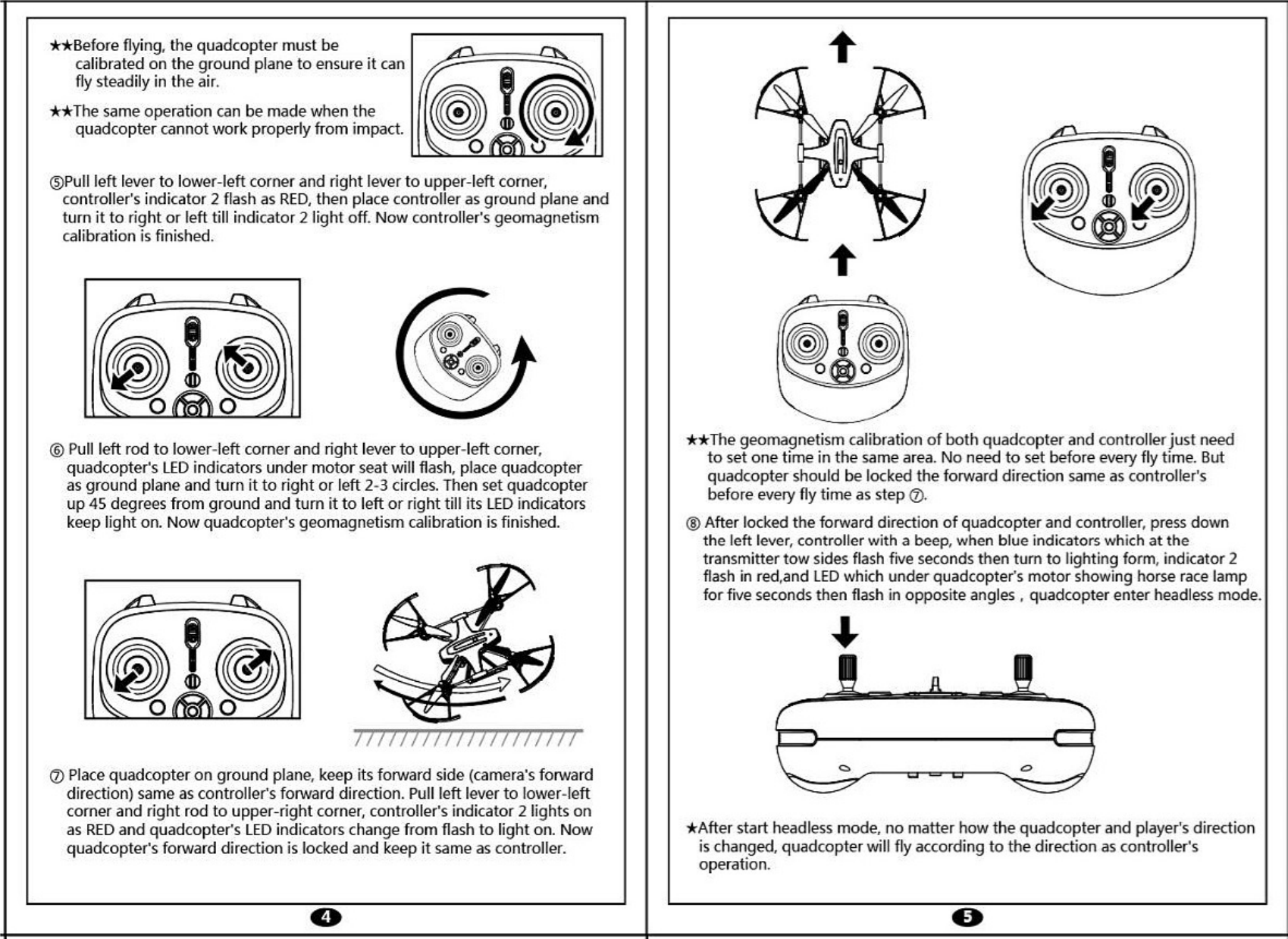 ★★Before flying, the quadcopter must be calibrated on the ground plane to ensure it can fly steadily in the air.

★★The same operation can be made when the quadcopter cannot work properly from impact.

⑤Pull left lever to lower-left corner and right lever to upper-left corner, controller's indicator 2 flash as RED, then place controller as ground plane and turn it to right or left till indicator 2 light off. Now controller's geomagnetism calibration is finished.

⑥ Pull left rod to lower-left corner and right lever to upper-left corner, quadcopter's LED indicators under motor seat will flash, place quadcopter as ground plane and turn it to right or left 2-3 circles. Then set quadcopter up 45 degrees from ground and turn it to left or right till its LED indicators keep light on. Now quadcopter's geomagnetism calibration is finished.

⑦ Place quadcopter on ground plane, keep its forward side (camera's forward direction) same as controller's forward direction. Pull left lever to lower-left corner and right rod to upper-right corner, controller's indicator 2 lights on as RED and quadcopter's LED indicators change from flash to light on. Now quadcopter's forward direction is locked and keep it same as controller.

4

★★The geomagnetism calibration of both quadcopter and controller just need to set one time in the same area. No need to set before every fly time. But quadcopter should be locked the forward direction same as controller's before every fly time as step ⑦.

⑧ After locked the forward direction of quadcopter and controller, press down the left lever, controller with a beep, when blue indicators which at the transmitter tow sides flash five seconds then turn to lighting form, indicator 2 flash in red,and LED which under quadcopter's motor showing horse race lamp for five seconds then flash in opposite angles , quadcopter enter headless mode.

★After start headless mode, no matter how the quadcopter and player's direction is changed, quadcopter will fly according to the direction as controller's operation.

5