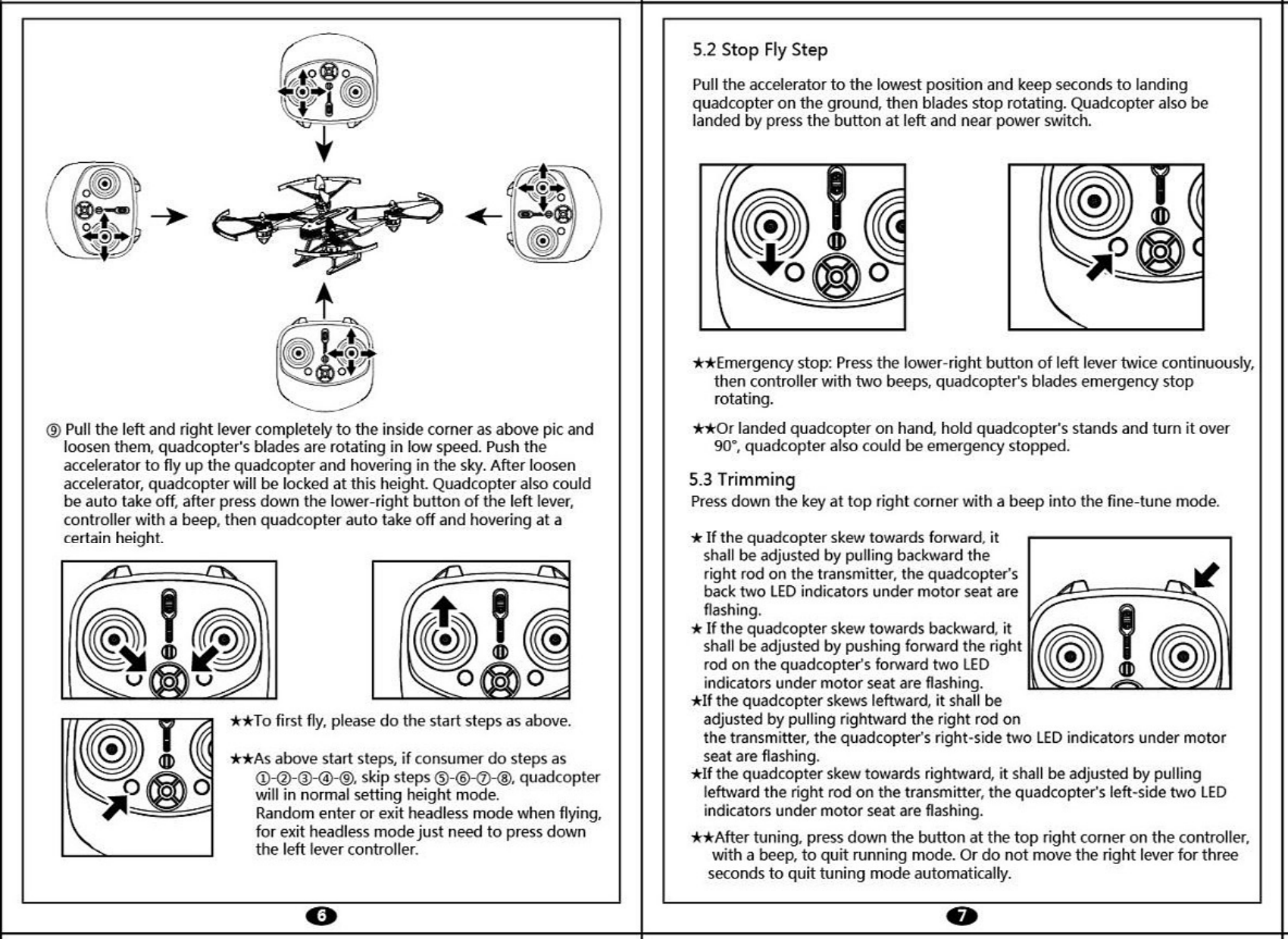 ⑨ Pull the left and right lever completely to the inside corner as above pic and loosen them, quadcopter's blades are rotating in low speed. Push the accelerator to fly up the quadcopter and hovering in the sky. After loosen accelerator, quadcopter will be locked at this height. Quadcopter also could be auto take off, after press down the lower-right button of the left lever, controller with a beep, then quadcopter auto take off and hovering at a certain height.

★★To first fly, please do the start steps as above.

★★As above start steps, if consumer do steps as ①-②-③-④-⑨, skip steps ⑤-⑥-⑦-⑧, quadcopter will in normal setting height mode.
Random enter or exit headless mode when flying, for exit headless mode just need to press down the left lever controller.

6

5.2 Stop Fly Step

Pull the accelerator to the lowest position and keep seconds to landing quadcopter on the ground, then blades stop rotating. Quadcopter also be landed by press the button at left and near power switch.

★★Emergency stop: Press the lower-right button of left lever twice continuously, then controller with two beeps, quadcopter's blades emergency stop rotating.

★★Or landed quadcopter on hand, hold quadcopter's stands and turn it over 90°, quadcopter also could be emergency stopped.

5.3 Trimming

Press down the key at top right corner with a beep into the fine-tune mode.

★ If the quadcopter skew towards forward, it shall be adjusted by pulling backward the right rod on the transmitter, the quadcopter's back two LED indicators under motor seat are flashing.
★ If the quadcopter skew towards backward, it shall be adjusted by pushing forward the right rod on the quadcopter's forward two LED indicators under motor seat are flashing.
★If the quadcopter skews leftward, it shall be adjusted by pulling rightward the right rod on the transmitter, the quadcopter's right-side two LED indicators under motor seat are flashing.
★If the quadcopter skew towards rightward, it shall be adjusted by pulling leftward the right rod on the transmitter, the quadcopter's left-side two LED indicators under motor seat are flashing.

★★After tuning, press down the button at the top right corner on the controller, with a beep, to quit running mode. Or do not move the right lever for three seconds to quit tuning mode automatically.

7