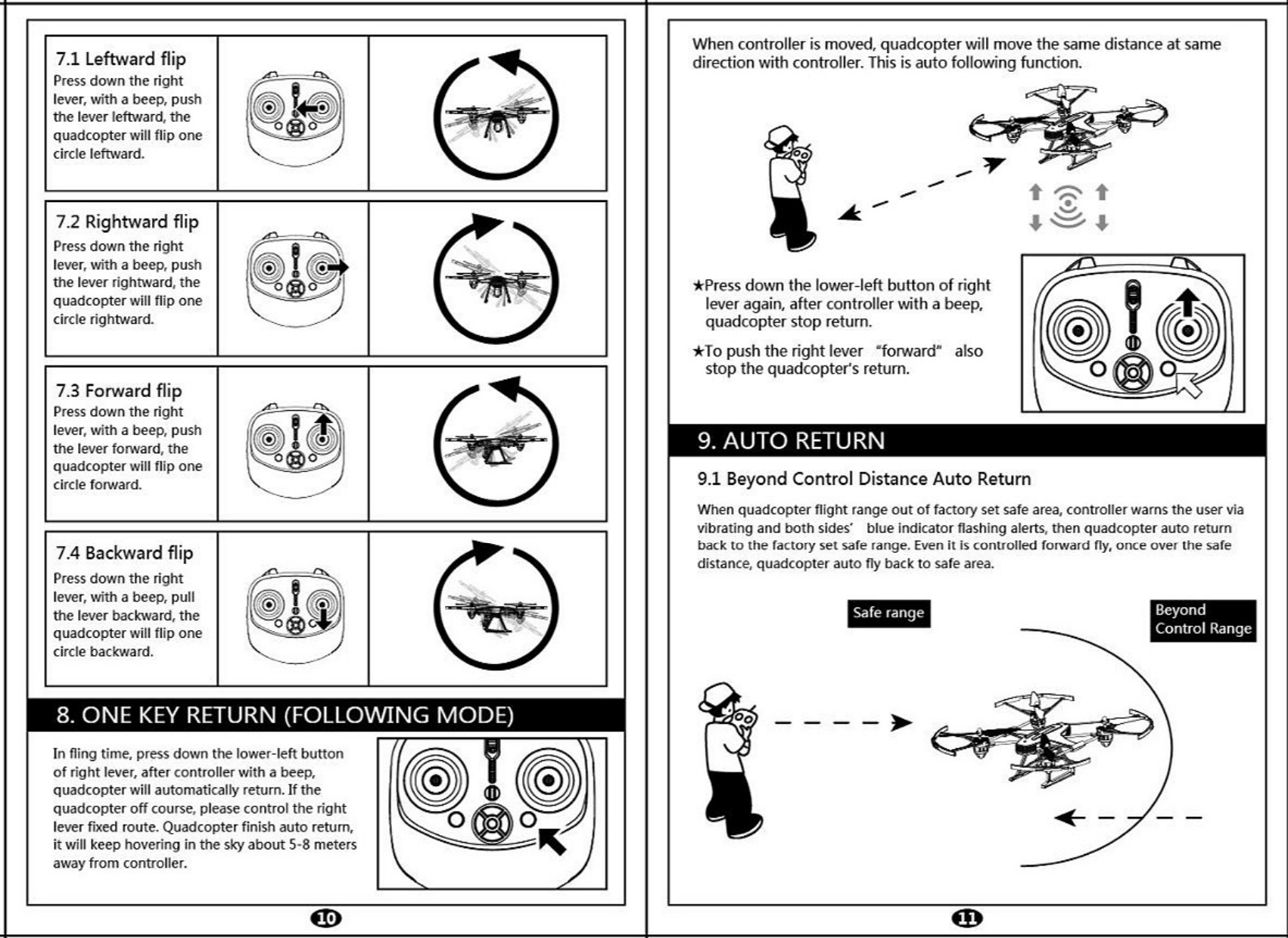 7.1 Leftward flip
Press down the right lever, with a beep, push the lever leftward, the quadcopter will flip one circle leftward.

7.2 Rightward flip
Press down the right lever, with a beep, push the lever rightward, the quadcopter will flip one circle rightward.

7.3 Forward flip
Press down the right lever, with a beep, push the lever forward, the quadcopter will flip one circle forward.

7.4 Backward flip
Press down the right lever, with a beep, pull the lever backward, the quadcopter will flip one circle backward.

8. ONE KEY RETURN (FOLLOWING MODE)

In fling time, press down the lower-left button of right lever, after controller with a beep, quadcopter will automatically return. If the quadcopter off course, please control the right lever fixed route. Quadcopter finish auto return, it will keep hovering in the sky about 5-8 meters away from controller.

10

When controller is moved, quadcopter will move the same distance at same direction with controller. This is auto following function.

★Press down the lower-left button of right lever again, after controller with a beep, quadcopter stop return.

★To push the right lever "forward" also stop the quadcopter's return.

9. AUTO RETURN

9.1 Beyond Control Distance Auto Return

When quadcopter flight range out of factory set safe area, controller warns the user via vibrating and both sides' blue indicator flashing alerts, then quadcopter auto return back to the factory set safe range. Even it is controlled forward fly, once over the safe distance, quadcopter auto fly back to safe area.

Safe range

Beyond Control Range

11