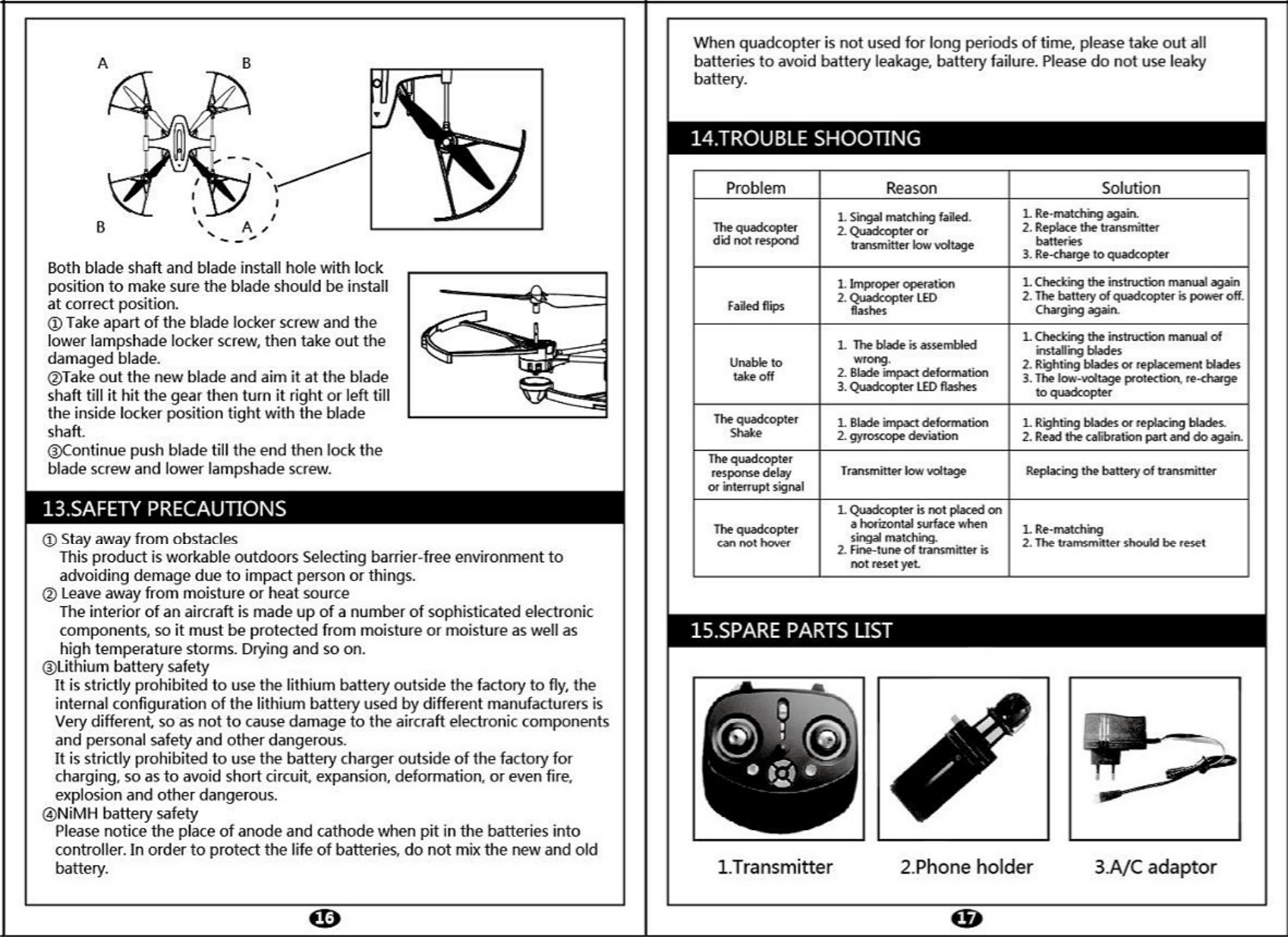 A B B A

Both blade shaft and blade install hole with lock position to make sure the blade should be install at correct position.
① Take apart of the blade locker screw and the lower lampshade locker screw, then take out the damaged blade.
②Take out the new blade and aim it at the blade shaft till it hit the gear then turn it right or left till the inside locker position tight with the blade shaft.
③Continue push blade till the end then lock the blade screw and lower lampshade screw.

13.SAFETY PRECAUTIONS

① Stay away from obstacles
This product is workable outdoors Selecting barrier-free environment to advoiding demage due to impact person or things.
② Leave away from moisture or heat source
The interior of an aircraft is made up of a number of sophisticated electronic components, so it must be protected from moisture or moisture as well as high temperature storms. Drying and so on.
③Lithium battery safety
It is strictly prohibited to use the lithium battery outside the factory to fly, the internal configuration of the lithium battery used by different manufacturers is Very different, so as not to cause damage to the aircraft electronic components and personal safety and other dangerous.
It is strictly prohibited to use the battery charger outside of the factory for charging, so as to avoid short circuit, expansion, deformation, or even fire, explosion and other dangerous.
④NiMH battery safety
Please notice the place of anode and cathode when pit in the batteries into controller. In order to protect the life of batteries, do not mix the new and old battery.

16

When quadcopter is not used for long periods of time, please take out all batteries to avoid battery leakage, battery failure. Please do not use leaky battery.

14.TROUBLE SHOOTING

| Problem | Reason | Solution |
|---|---|---|
| The quadcopter did not respond | 1. Singal matching failed. 2. Quadcopter or transmitter low voltage | 1. Re-matching again. 2. Replace the transmitter batteries 3. Re-charge to quadcopter |
| Failed flips | 1. Improper operation 2. Quadcopter LED flashes | 1. Checking the instruction manual again 2. The battery of quadcopter is power off. Charging again. |
| Unable to take off | 1. The blade is assembled wrong. 2. Blade impact deformation 3. Quadcopter LED flashes | 1. Checking the instruction manual of installing blades 2. Righting blades or replacement blades 3. The low-voltage protection, re-charge to quadcopter |
| The quadcopter Shake | 1. Blade impact deformation 2. gyroscope deviation | 1. Righting blades or replacing blades. 2. Read the calibration part and do again. |
| The quadcopter response delay or interrupt signal | Transmitter low voltage | Replacing the battery of transmitter |
| The quadcopter can not hover | 1. Quadcopter is not placed on a horizontal surface when singal matching. 2. Fine-tune of transmitter is not reset yet. | 1. Re-matching 2. The tramsmitter should be reset |

15.SPARE PARTS LIST

1.Transmitter 2.Phone holder 3.A/C adaptor

17