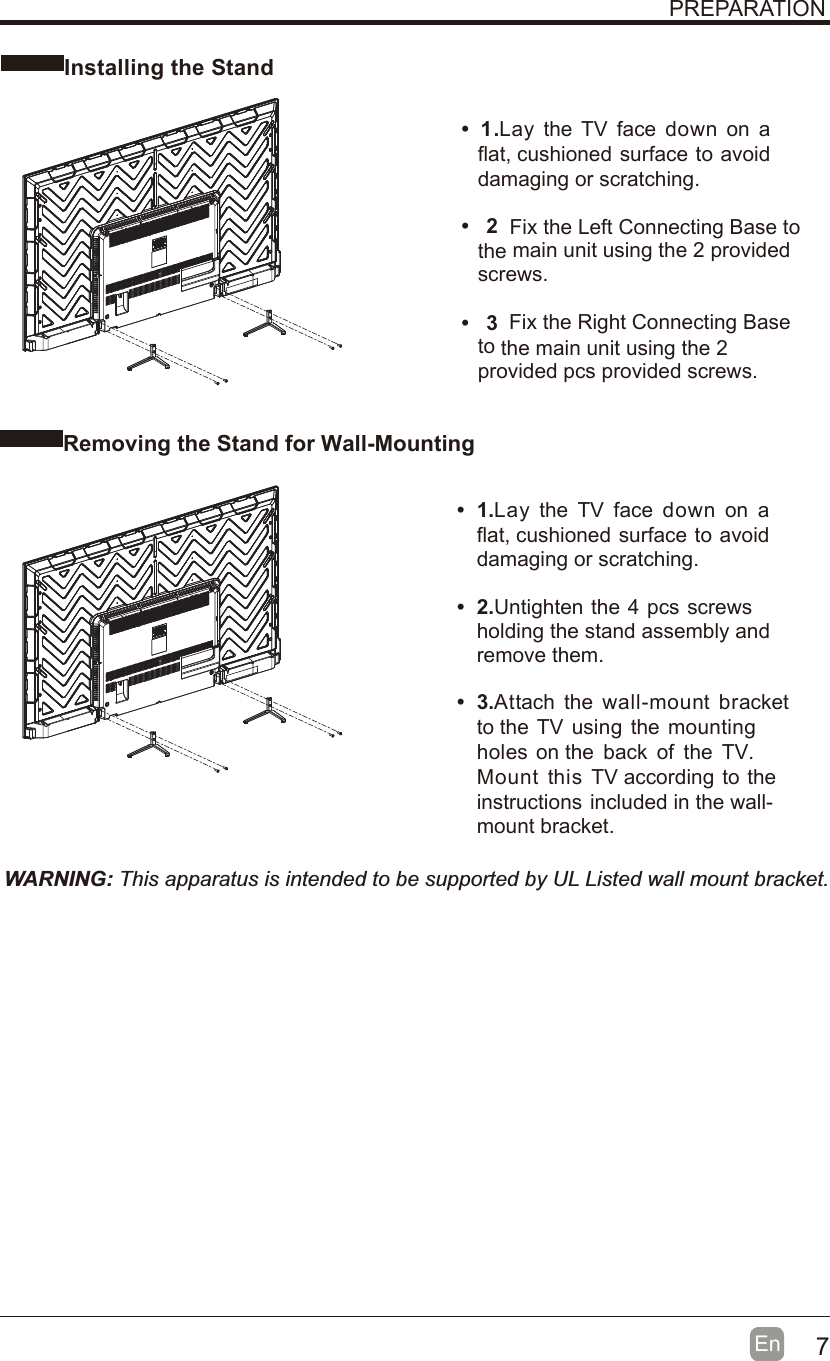 PREPARATION

Installing the Stand

• 1.Lay the TV face down on a flat, cushioned surface to avoid damaging or scratching.

• 2 Fix the Left Connecting Base to the main unit using the 2 provided screws.

• 3 Fix the Right Connecting Base to the main unit using the 2 provided pcs provided screws.

Removing the Stand for Wall-Mounting

• 1.Lay the TV face down on a flat, cushioned surface to avoid damaging or scratching.

• 2.Untighten the 4 pcs screws holding the stand assembly and remove them.

• 3.Attach the wall-mount bracket to the TV using the mounting holes on the back of the TV. Mount this TV according to the instructions included in the wall-mount bracket.

WARNING: This apparatus is intended to be supported by UL Listed wall mount bracket.

En 7