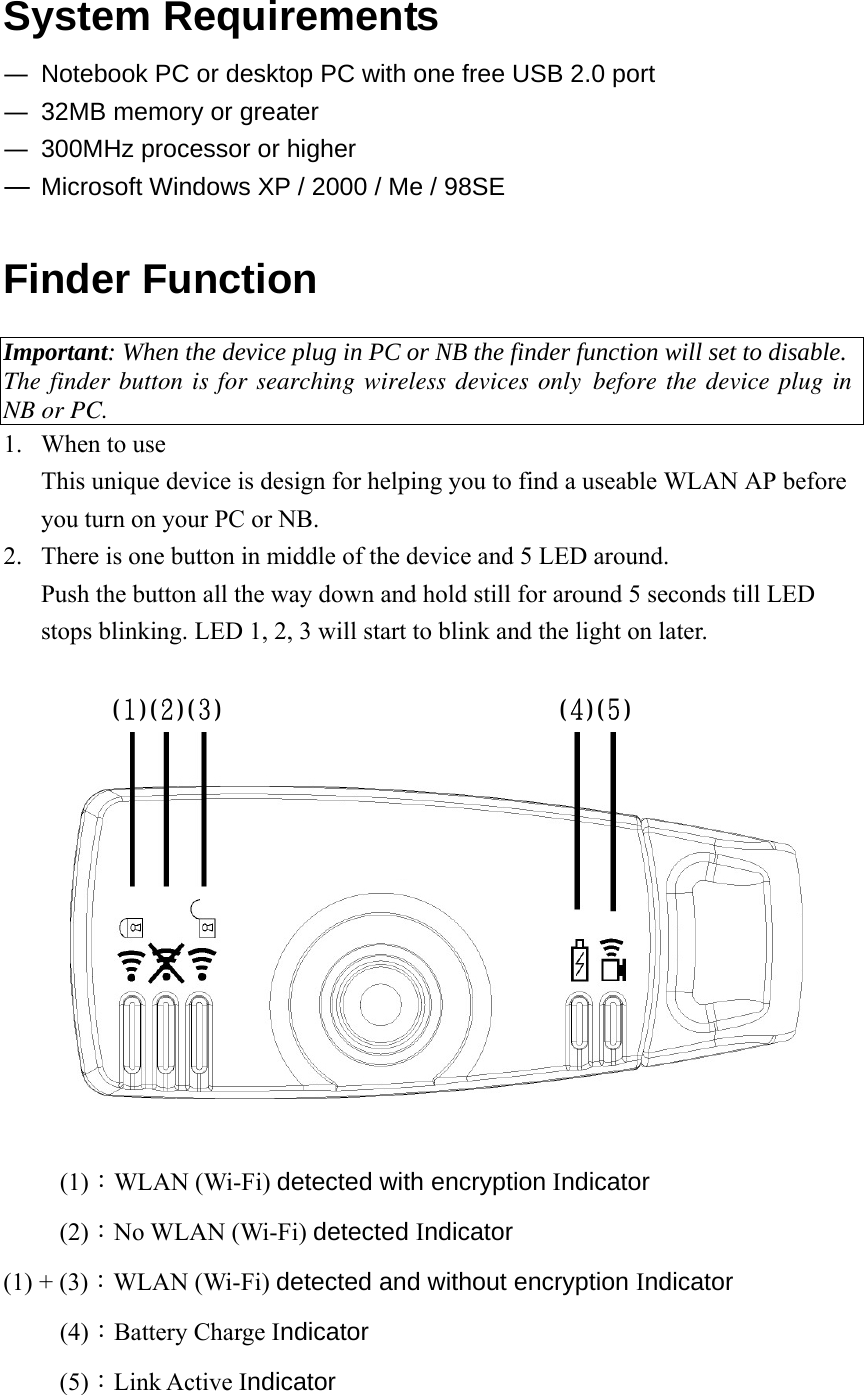 System Requirements

— Notebook PC or desktop PC with one free USB 2.0 port
— 32MB memory or greater
— 300MHz processor or higher
— Microsoft Windows XP / 2000 / Me / 98SE

Finder Function

Important: When the device plug in PC or NB the finder function will set to disable. The finder button is for searching wireless devices only before the device plug in NB or PC.

1. When to use
This unique device is design for helping you to find a useable WLAN AP before you turn on your PC or NB.
2. There is one button in middle of the device and 5 LED around.
Push the button all the way down and hold still for around 5 seconds till LED stops blinking. LED 1, 2, 3 will start to blink and the light on later.

(1)(2)(3)
(4)(5)

(1)：WLAN (Wi-Fi) detected with encryption Indicator
(2)：No WLAN (Wi-Fi) detected Indicator
(1) + (3)：WLAN (Wi-Fi) detected and without encryption Indicator
(4)：Battery Charge Indicator
(5)：Link Active Indicator