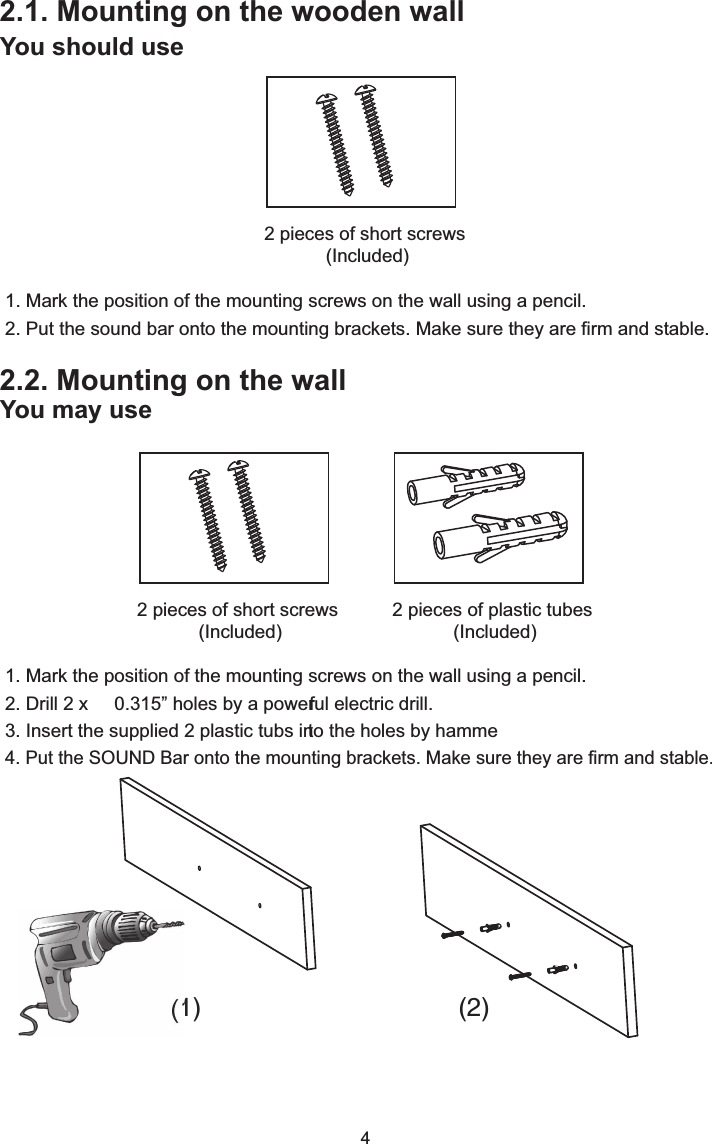 2.1. Mounting on the wooden wall
You should use

2 pieces of short screws
(Included)

1. Mark the position of the mounting screws on the wall using a pencil.
2. Put the sound bar onto the mounting brackets. Make sure they are firm and stable.

2.2. Mounting on the wall
You may use

2 pieces of short screws
(Included)

2 pieces of plastic tubes
(Included)

1. Mark the position of the mounting screws on the wall using a pencil.
2. Drill 2 x 0.315” holes by a powerful electric drill.
3. Insert the supplied 2 plastic tubs into the holes by hamme
4. Put the SOUND Bar onto the mounting brackets. Make sure they are firm and stable.

(1)

(2)

4