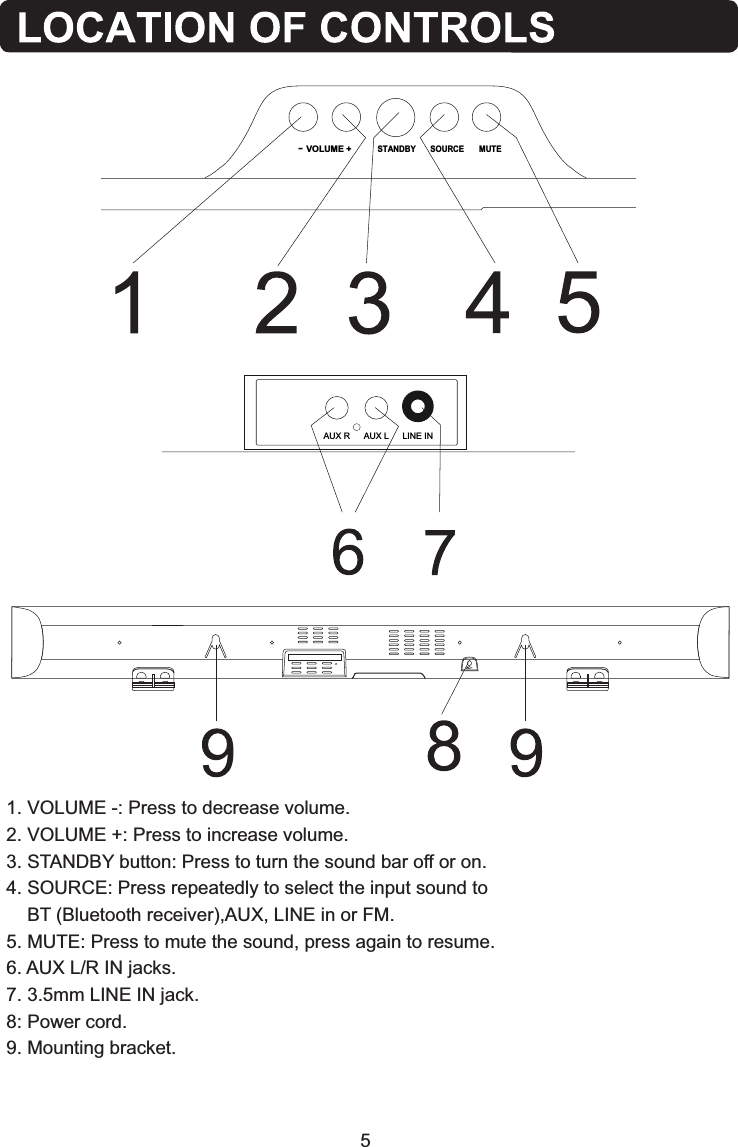 LOCATION OF CONTROLS

- VOLUME + STANDBY SOURCE MUTE

1 2 3 4 5

AUX R AUX L LINE IN

6 7

9 8 9

1. VOLUME -: Press to decrease volume.
2. VOLUME +: Press to increase volume.
3. STANDBY button: Press to turn the sound bar off or on.
4. SOURCE: Press repeatedly to select the input sound to BT (Bluetooth receiver),AUX, LINE in or FM.
5. MUTE: Press to mute the sound, press again to resume.
6. AUX L/R IN jacks.
7. 3.5mm LINE IN jack.
8: Power cord.
9. Mounting bracket.

5