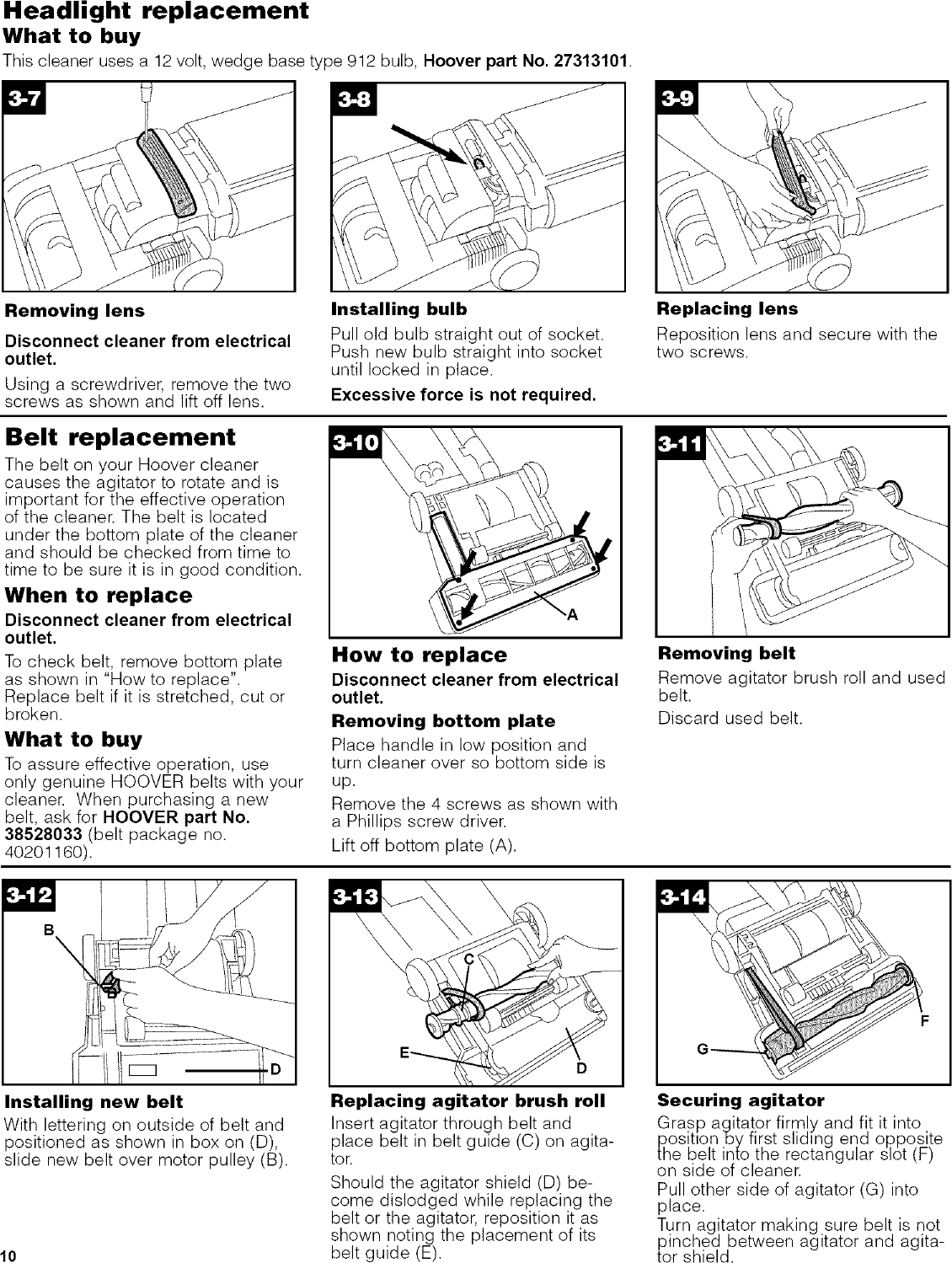 Headlight replacement
What to buy
This cleaner uses a 12 volt, wedge base type 912 bulb, Hoover part No. 27313101.

3-7

Removing lens
Disconnect cleaner from electrical outlet.
Using a screwdriver, remove the two screws as shown and lift off lens.

3-8

Installing bulb
Pull old bulb straight out of socket. Push new bulb straight into socket until locked in place.
Excessive force is not required.

3-9

Replacing lens
Reposition lens and secure with the two screws.

Belt replacement
The belt on your Hoover cleaner causes the agitator to rotate and is important for the effective operation of the cleaner. The belt is located under the bottom plate of the cleaner and should be checked from time to time to be sure it is in good condition.

When to replace
Disconnect cleaner from electrical outlet.
To check belt, remove bottom plate as shown in "How to replace". Replace belt if it is stretched, cut or broken.

What to buy
To assure effective operation, use only genuine HOOVER belts with your cleaner. When purchasing a new belt, ask for HOOVER part No. 38528033 (belt package no. 40201160).

3-10
A

How to replace
Disconnect cleaner from electrical outlet.
Removing bottom plate
Place handle in low position and turn cleaner over so bottom side is up.
Remove the 4 screws as shown with a Phillips screw driver.
Lift off bottom plate (A).

3-11

Removing belt
Remove agitator brush roll and used belt.
Discard used belt.

3-12
B
D

Installing new belt
With lettering on outside of belt and positioned as shown in box on (D), slide new belt over motor pulley (B).

3-13
C
E
D

Replacing agitator brush roll
Insert agitator through belt and place belt in belt guide (C) on agitator.
Should the agitator shield (D) become dislodged while replacing the belt or the agitator, reposition it as shown noting the placement of its belt guide (E).

3-14
F
G

Securing agitator
Grasp agitator firmly and fit it into position by first sliding end opposite the belt into the rectangular slot (F) on side of cleaner.
Pull other side of agitator (G) into place.
Turn agitator making sure belt is not pinched between agitator and agitator shield.

10