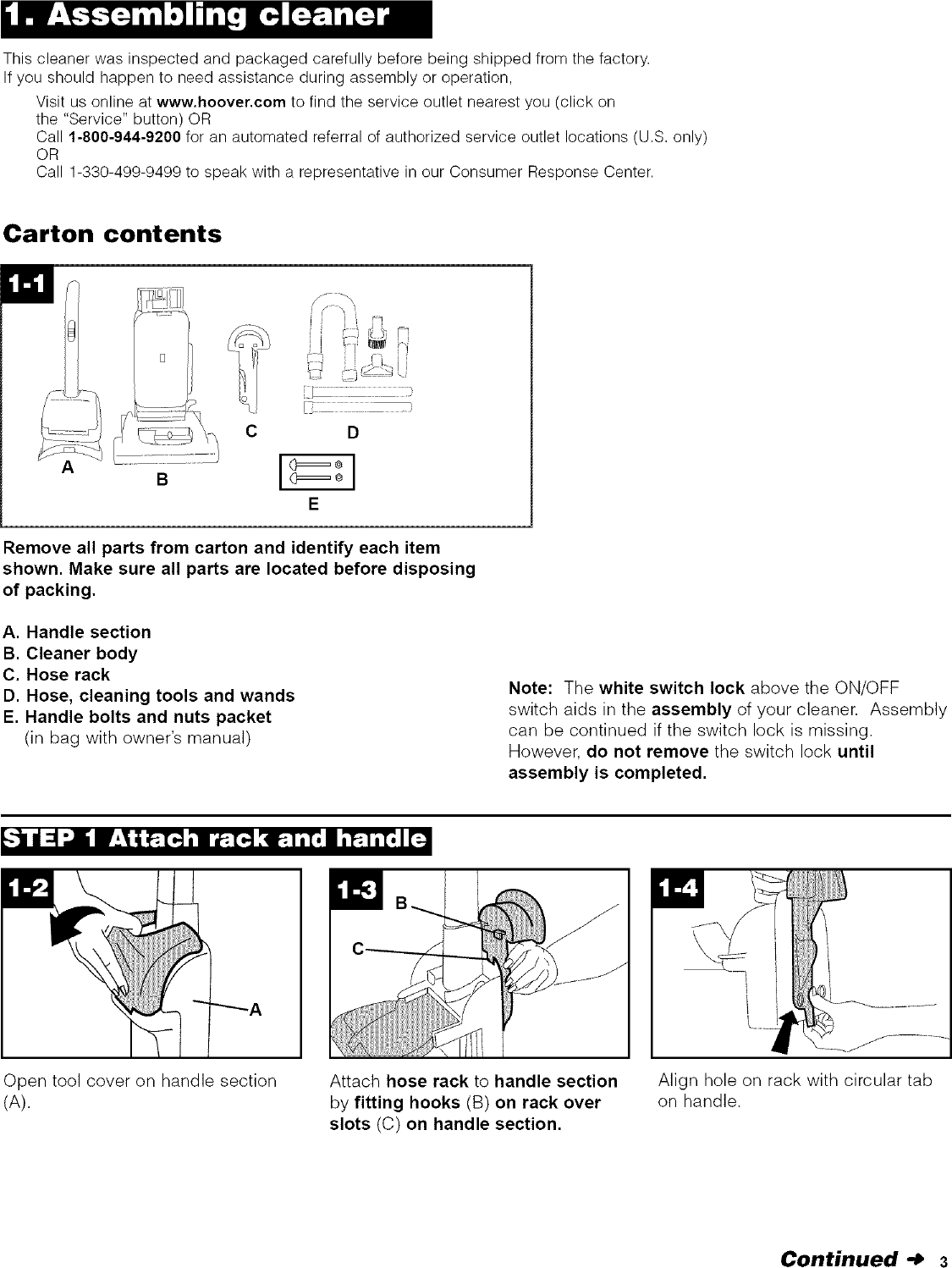 1. Assembling cleaner

This cleaner was inspected and packaged carefully before being shipped from the factory. If you should happen to need assistance during assembly or operation,

Visit us online at www.hoover.com to find the service outlet nearest you (click on the "Service" button) OR
Call 1-800-944-9200 for an automated referral of authorized service outlet locations (U.S. only)
OR
Call 1-330-499-9499 to speak with a representative in our Consumer Response Center.

Carton contents

1-1

A B C D E

Remove all parts from carton and identify each item shown. Make sure all parts are located before disposing of packing.

A. Handle section
B. Cleaner body
C. Hose rack
D. Hose, cleaning tools and wands
E. Handle bolts and nuts packet
(in bag with owner's manual)

Note: The white switch lock above the ON/OFF switch aids in the assembly of your cleaner. Assembly can be continued if the switch lock is missing. However, do not remove the switch lock until assembly is completed.

STEP 1 Attach rack and handle

1-2

A

Open tool cover on handle section (A).

1-3

B

C

Attach hose rack to handle section by fitting hooks (B) on rack over slots (C) on handle section.

1-4

Align hole on rack with circular tab on handle.

Continued → 3