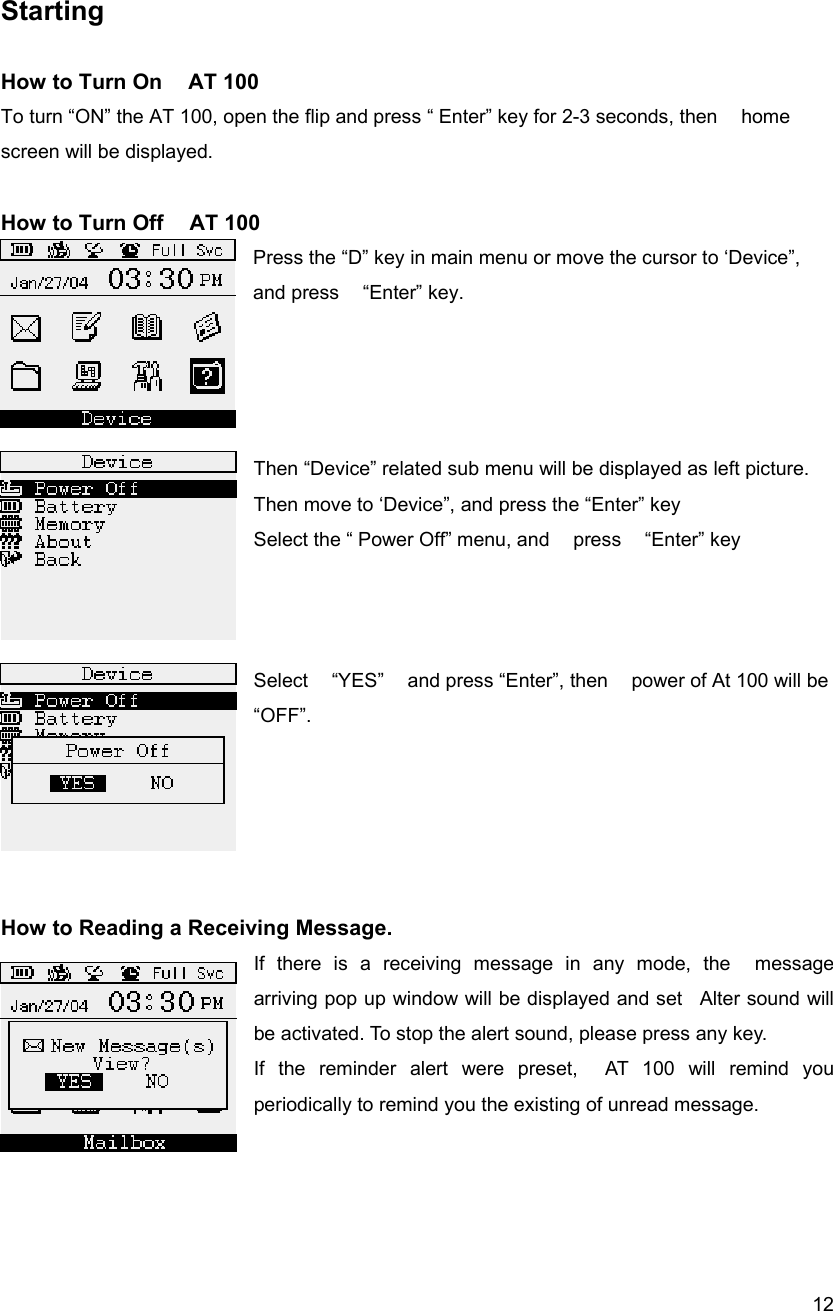 Starting

How to Turn On AT 100

To turn “ON” the AT 100, open the flip and press “ Enter” key for 2-3 seconds, then home screen will be displayed.

How to Turn Off AT 100

Full Svc
Jan/27/04 03:30 PM
Device

Press the “D” key in main menu or move the cursor to ‘Device”, and press “Enter” key.

Device
Power Off
Battery
Memory
About
Back

Then “Device” related sub menu will be displayed as left picture.
Then move to ‘Device”, and press the “Enter” key
Select the “ Power Off” menu, and press “Enter” key

Device
Power Off
Battery
Power Off
YES NO

Select “YES” and press “Enter”, then power of At 100 will be “OFF”.

How to Reading a Receiving Message.

Full Svc
Jan/27/04 03:30 PM
New Message(s)
View?
YES NO
Mailbox

If there is a receiving message in any mode, the message arriving pop up window will be displayed and set Alter sound will be activated. To stop the alert sound, please press any key.
If the reminder alert were preset, AT 100 will remind you periodically to remind you the existing of unread message.

12