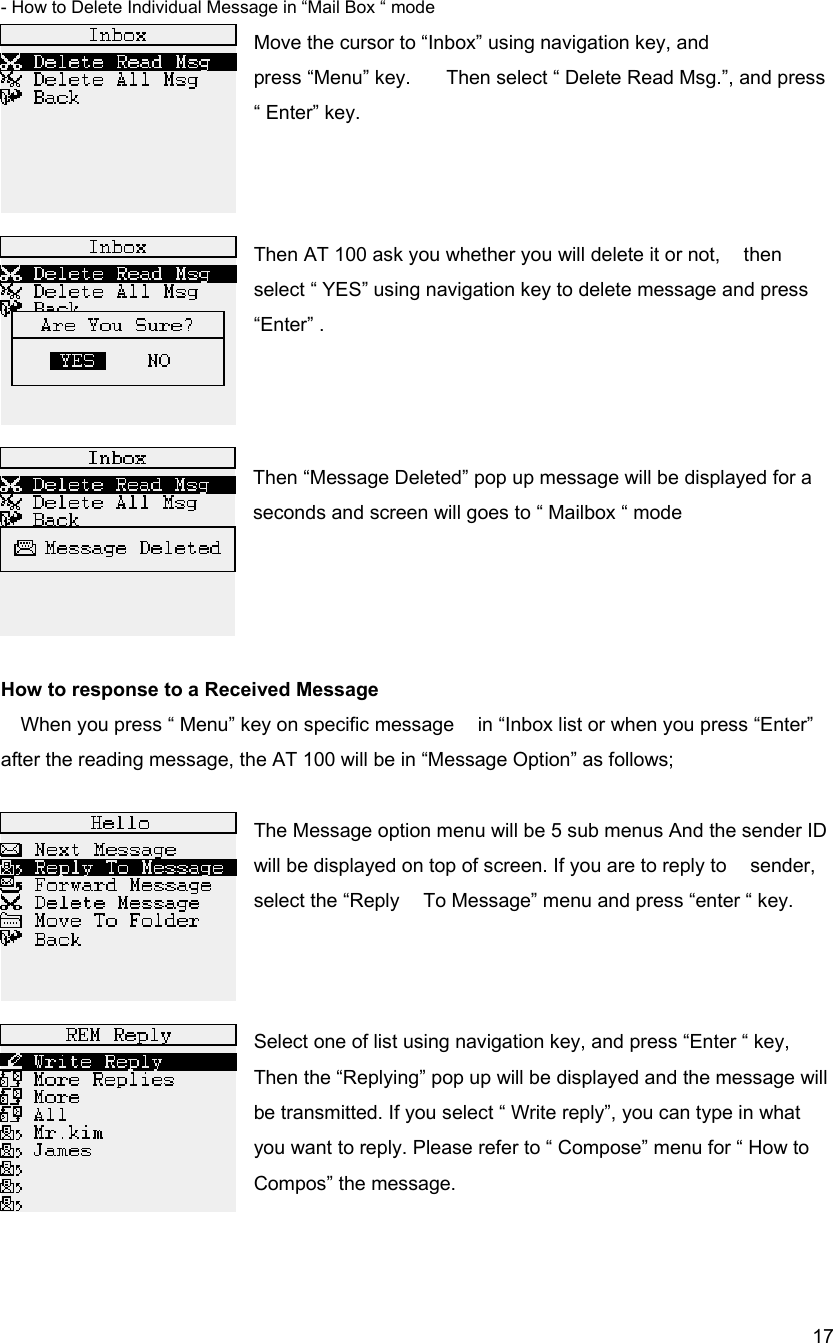 - How to Delete Individual Message in “Mail Box “ mode

Inbox
Delete Read Msg
Delete All Msg
Back

Move the cursor to “Inbox” using navigation key, and press “Menu” key. Then select “ Delete Read Msg.”, and press “ Enter” key.

Inbox
Delete Read Msg
Delete All Msg
Back
Are You Sure?
YES NO

Then AT 100 ask you whether you will delete it or not, then select “ YES” using navigation key to delete message and press “Enter” .

Inbox
Delete Read Msg
Delete All Msg
Back
Message Deleted

Then “Message Deleted” pop up message will be displayed for a seconds and screen will goes to “ Mailbox “ mode

How to response to a Received Message
When you press “ Menu” key on specific message in “Inbox list or when you press “Enter” after the reading message, the AT 100 will be in “Message Option” as follows;

Hello
Next Message
Reply To Message
Forward Message
Delete Message
Move To Folder
Back

The Message option menu will be 5 sub menus And the sender ID will be displayed on top of screen. If you are to reply to sender, select the “Reply To Message” menu and press “enter “ key.

REM Reply
Write Reply
More Replies
More
All
Mr.kim
James

Select one of list using navigation key, and press “Enter “ key, Then the “Replying” pop up will be displayed and the message will be transmitted. If you select “ Write reply”, you can type in what you want to reply. Please refer to “ Compose” menu for “ How to Compos” the message.

17