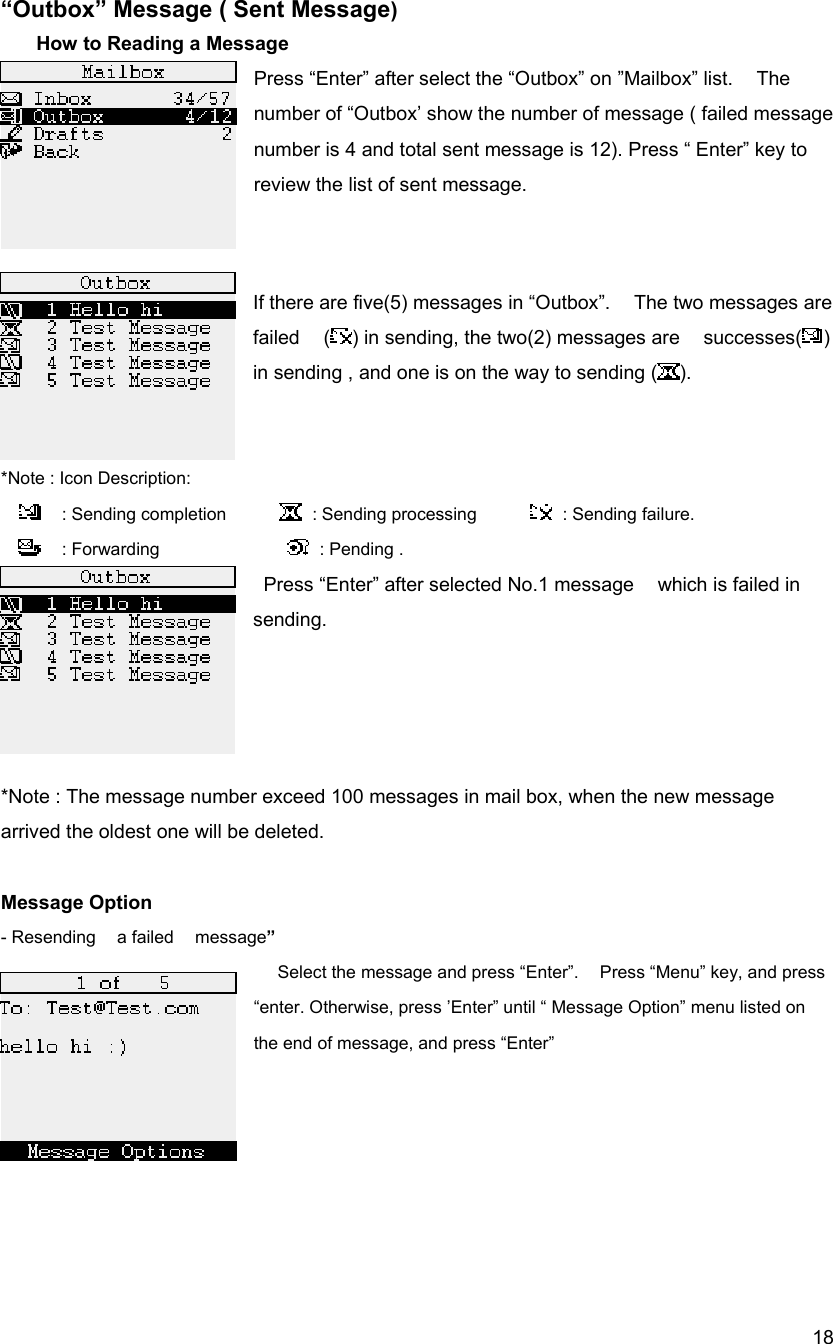 “Outbox” Message ( Sent Message)

How to Reading a Message

Mailbox
Inbox 34/57
Outbox 4/12
Drafts 2
Back

Press “Enter” after select the “Outbox” on ”Mailbox” list. The number of “Outbox’ show the number of message ( failed message number is 4 and total sent message is 12). Press “ Enter” key to review the list of sent message.

Outbox
1 Hello hi
2 Test Message
3 Test Message
4 Test Message
5 Test Message

If there are five(5) messages in “Outbox”. The two messages are failed ( ) in sending, the two(2) messages are successes( ) in sending , and one is on the way to sending ( ).

*Note : Icon Description:
: Sending completion : Sending processing : Sending failure.
: Forwarding : Pending .

Outbox
1 Hello hi
2 Test Message
3 Test Message
4 Test Message
5 Test Message

Press “Enter” after selected No.1 message which is failed in sending.

*Note : The message number exceed 100 messages in mail box, when the new message arrived the oldest one will be deleted.

Message Option

- Resending a failed message”

1 of 5
To: Test@Test.com
hello hi :)
Message Options

Select the message and press “Enter”. Press “Menu” key, and press “enter. Otherwise, press ’Enter” until “ Message Option” menu listed on the end of message, and press “Enter”

18