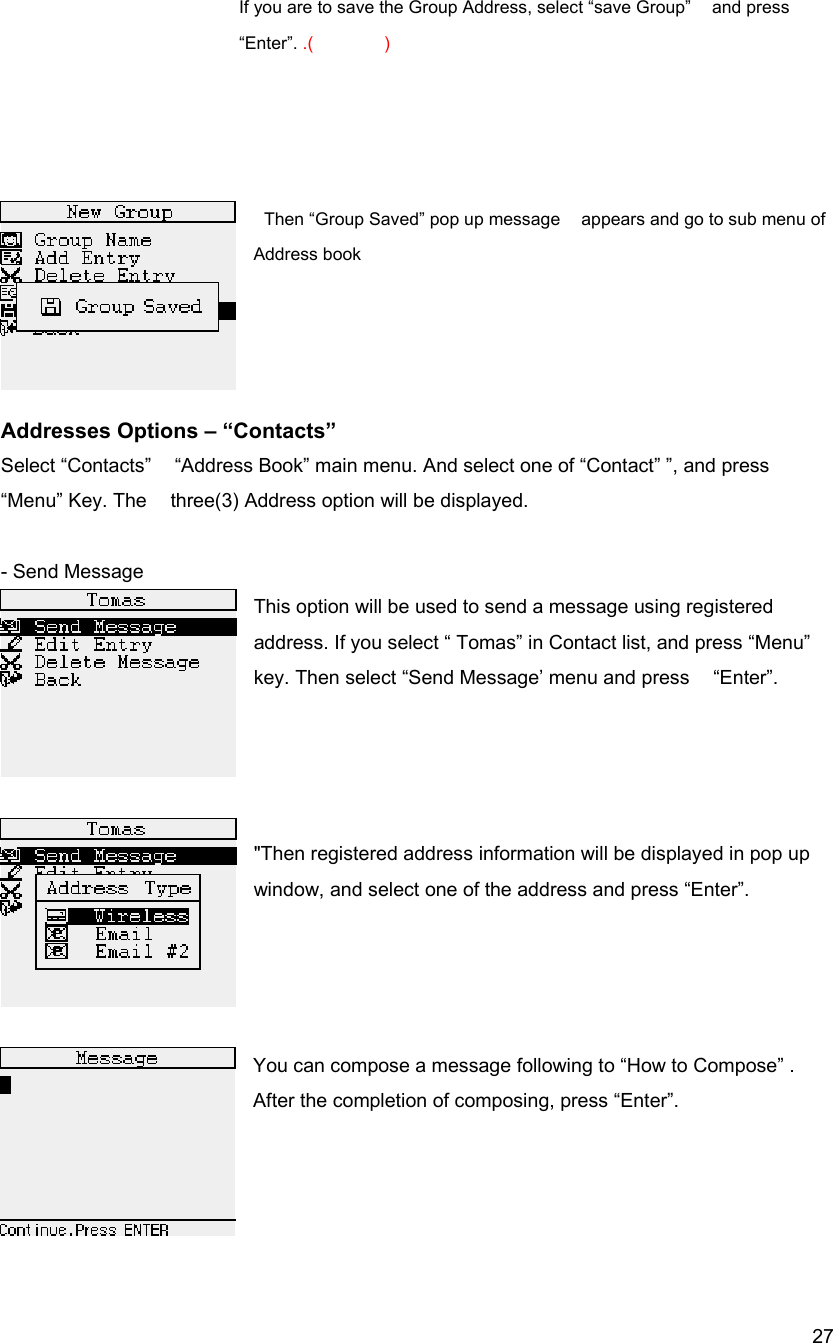 If you are to save the Group Address, select “save Group” and press “Enter”. .( )

New Group
Group Name
Add Entry
Delete Entry
Group Saved
Back

Then “Group Saved” pop up message appears and go to sub menu of Address book

Addresses Options – “Contacts”
Select “Contacts” “Address Book” main menu. And select one of “Contact” ”, and press “Menu” Key. The three(3) Address option will be displayed.

- Send Message

Tomas
Send Message
Edit Entry
Delete Message
Back

This option will be used to send a message using registered address. If you select “ Tomas” in Contact list, and press “Menu” key. Then select “Send Message’ menu and press “Enter”.

Tomas
Send Message
Edit Entry
Address Type
Wireless
Email
Email #2

"Then registered address information will be displayed in pop up window, and select one of the address and press “Enter”.

Message
Continue.Press ENTER

You can compose a message following to “How to Compose” . After the completion of composing, press “Enter”.

27