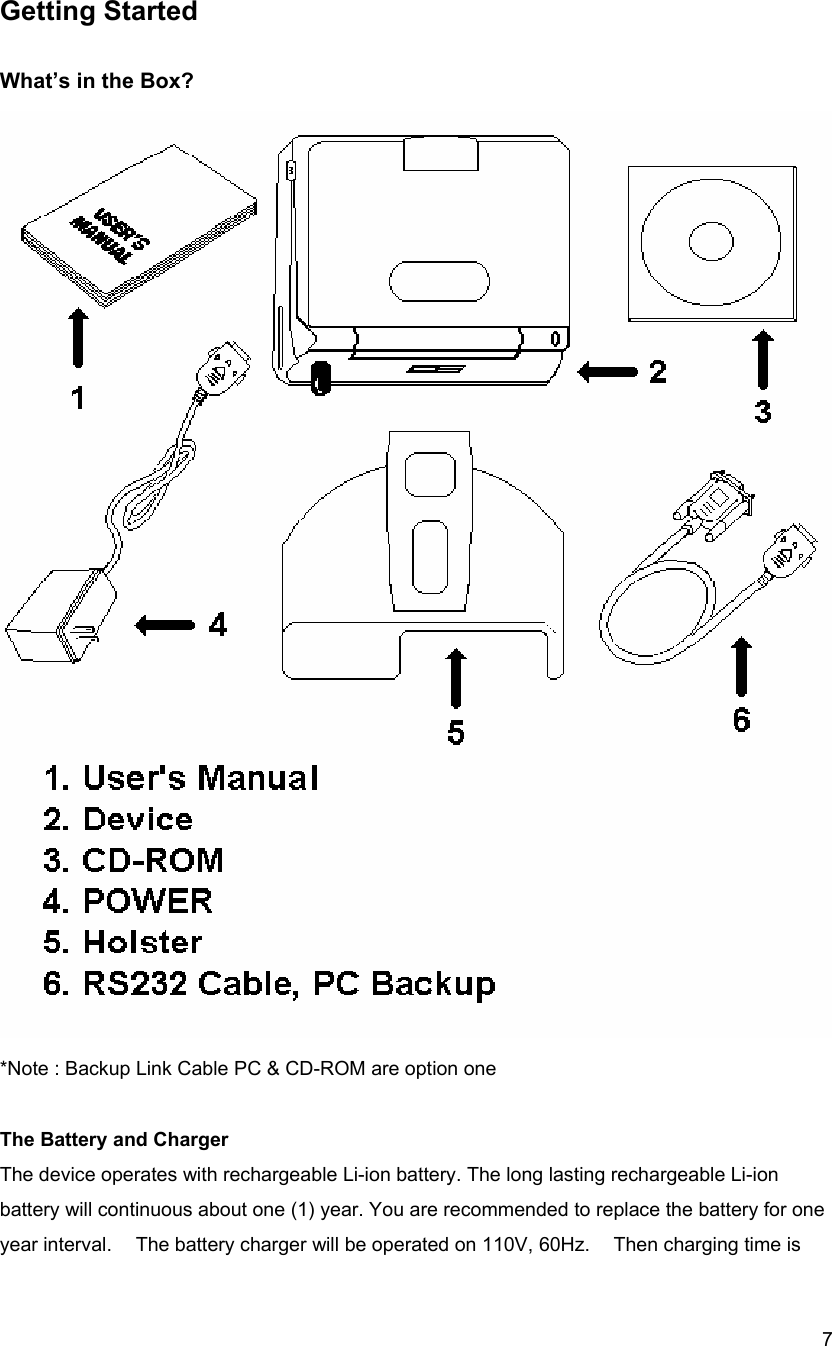 Getting Started

What's in the Box?

USER'S MANUAL

1

2

3

4

5

6

1. User's Manual
2. Device
3. CD-ROM
4. POWER
5. Holster
6. RS232 Cable, PC Backup

*Note : Backup Link Cable PC & CD-ROM are option one

The Battery and Charger
The device operates with rechargeable Li-ion battery. The long lasting rechargeable Li-ion battery will continuous about one (1) year. You are recommended to replace the battery for one year interval. The battery charger will be operated on 110V, 60Hz. Then charging time is

7