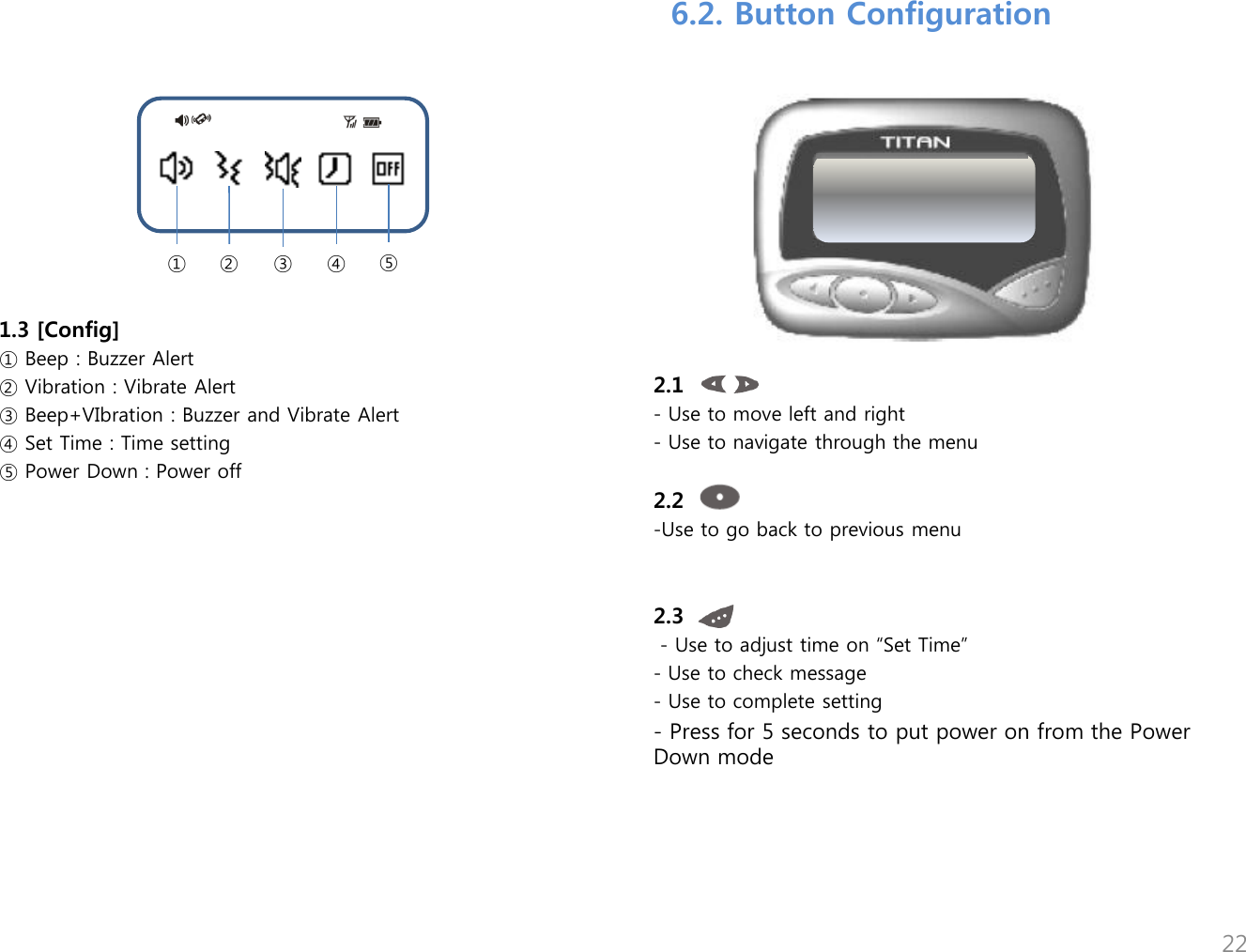 OFF

① ② ③ ④ ⑤

1.3 [Config]
① Beep : Buzzer Alert
② Vibration : Vibrate Alert
③ Beep+VIbration : Buzzer and Vibrate Alert
④ Set Time : Time setting
⑤ Power Down : Power off

6.2. Button Configuration

TITAN

2.1
- Use to move left and right
- Use to navigate through the menu

2.2
-Use to go back to previous menu

2.3
- Use to adjust time on “Set Time”
- Use to check message
- Use to complete setting
- Press for 5 seconds to put power on from the Power Down mode

22