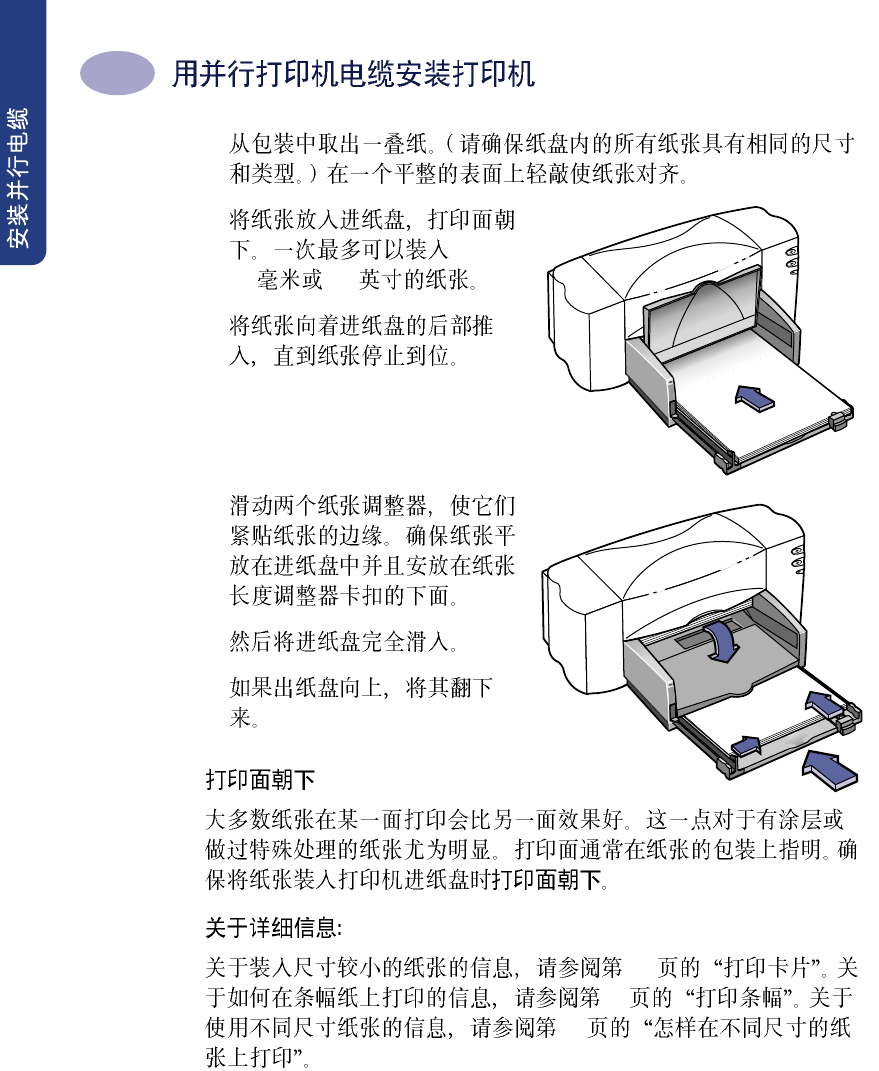 安装并行电缆

用并行打印机电缆安装打印机

从包装中取出一叠纸。(请确保纸盘内的所有纸张具有相同的尺寸和类型。)在一个平整的表面上轻敲使纸张对齐。

将纸张放入进纸盘，打印面朝下。一次最多可以装入 毫米或 英寸的纸张。

将纸张向着进纸盘的后部推入，直到纸张停止到位。

滑动两个纸张调整器，使它们紧贴纸张的边缘。确保纸张平放在进纸盘中并且安放在纸张长度调整器卡扣的下面。

然后将进纸盘完全滑入。

如果出纸盘向上，将其翻下来。

打印面朝下

大多数纸张在某一面打印会比另一面效果好。这一点对于有涂层或做过特殊处理的纸张尤为明显。打印面通常在纸张的包装上指明。确保将纸张装入打印机进纸盘时打印面朝下。

关于详细信息:

关于装入尺寸较小的纸张的信息，请参阅第 页的“打印卡片”。关于如何在条幅纸上打印的信息，请参阅第 页的“打印条幅”。关于使用不同尺寸纸张的信息，请参阅第 页的“怎样在不同尺寸的纸张上打印”。