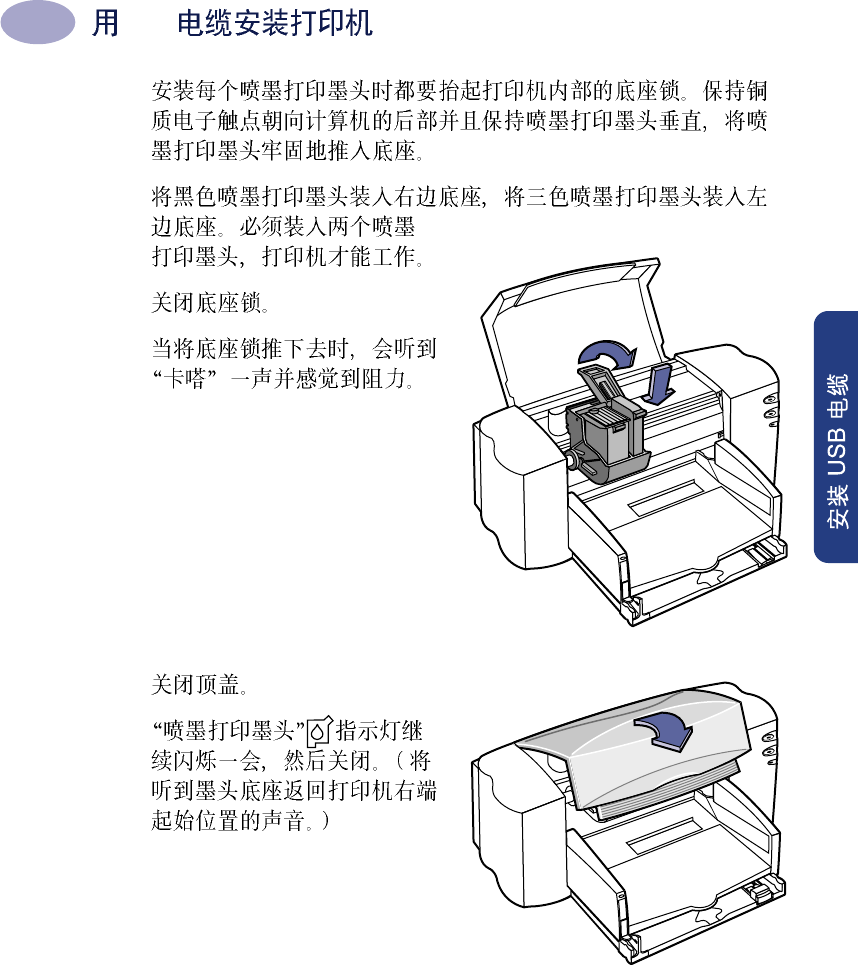 用　　电缆安装打印机

安装每个喷墨打印墨头时都要抬起打印机内部的底座锁。保持铜质电子触点朝向计算机的后部并且保持喷墨打印墨头垂直，将喷墨打印墨头牢固地推入底座。

将黑色喷墨打印墨头装入右边底座，将三色喷墨打印墨头装入左边底座。必须装入两个喷墨打印墨头，打印机才能工作。

关闭底座锁。

当将底座锁推下去时，会听到“卡嗒”一声并感觉到阻力。

安装 USB 电缆

关闭顶盖。

“喷墨打印墨头”指示灯继续闪烁一会，然后关闭。（将听到墨头底座返回打印机右端起始位置的声音。）