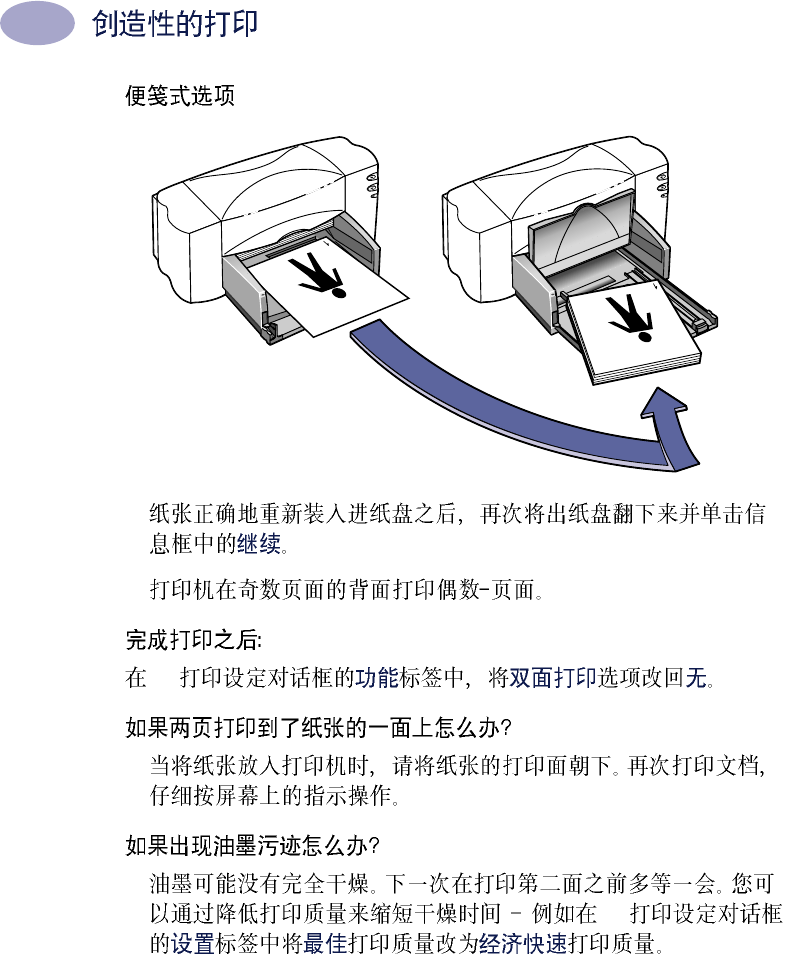 创造性的打印

便笺式选项

纸张正确地重新装入进纸盘之后，再次将出纸盘翻下来并单击信息框中的继续。

打印机在奇数页面的背面打印偶数-页面。

完成打印之后:

在 打印设定对话框的功能标签中，将双面打印选项改回无。

如果两页打印到了纸张的一面上怎么办?

当将纸张放入打印机时，请将纸张的打印面朝下。再次打印文档，仔细按屏幕上的指示操作。

如果出现油墨污迹怎么办?

油墨可能没有完全干燥。下一次在打印第二面之前多等一会。您可以通过降低打印质量来缩短干燥时间 - 例如在 打印设定对话框的设置标签中将最佳打印质量改为经济快速打印质量。