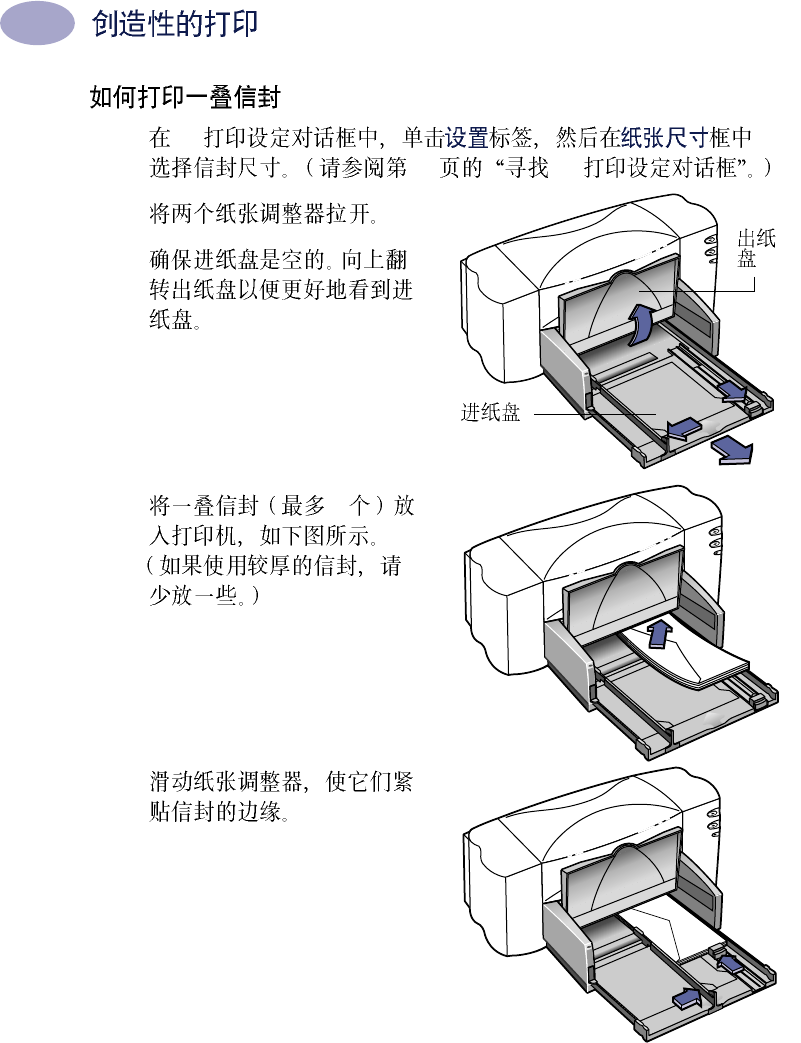 创造性的打印

如何打印一叠信封

在 打印设定对话框中，单击设置标签，然后在纸张尺寸框中选择信封尺寸。（请参阅第 页的“寻找 打印设定对话框”。）

将两个纸张调整器拉开。

确保进纸盘是空的。向上翻转出纸盘以便更好地看到进纸盘。

出纸盘

进纸盘

将一叠信封（最多 个）放入打印机，如下图所示。（如果使用较厚的信封，请少放一些。）

滑动纸张调整器，使它们紧贴信封的边缘。