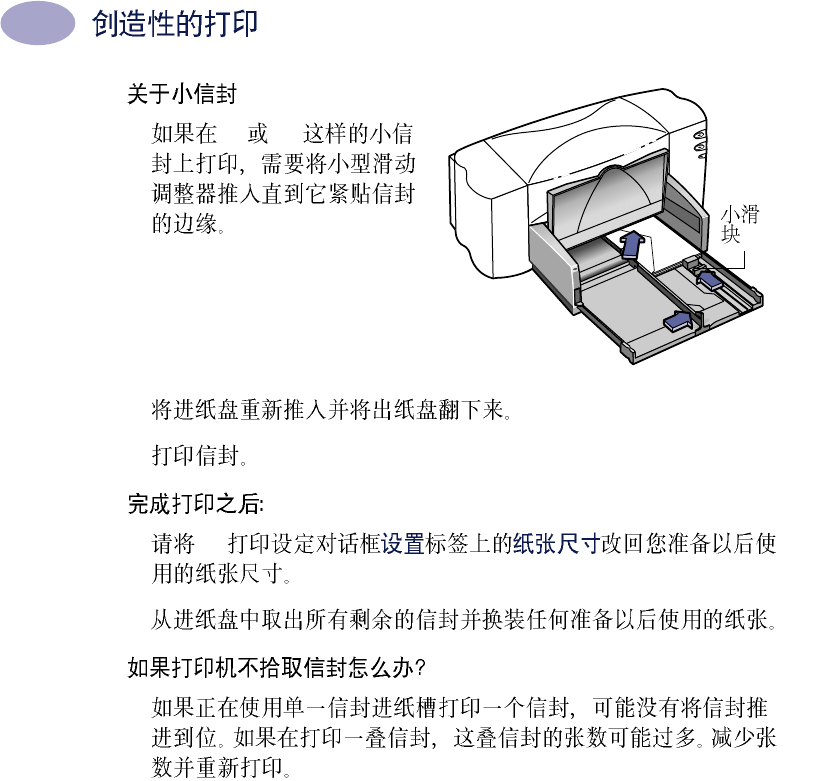 创造性的打印

关于小信封

如果在 或 这样的小信封上打印，需要将小型滑动调整器推入直到它紧贴信封的边缘。

小滑块

将进纸盘重新推入并将出纸盘翻下来。

打印信封。

完成打印之后:

请将 打印设定对话框设置标签上的纸张尺寸改回您准备以后使用的纸张尺寸。

从进纸盘中取出所有剩余的信封并换装任何准备以后使用的纸张。

如果打印机不拾取信封怎么办?

如果正在使用单一信封进纸槽打印一个信封，可能没有将信封推进到位。如果在打印一叠信封，这叠信封的张数可能过多。减少张数并重新打印。