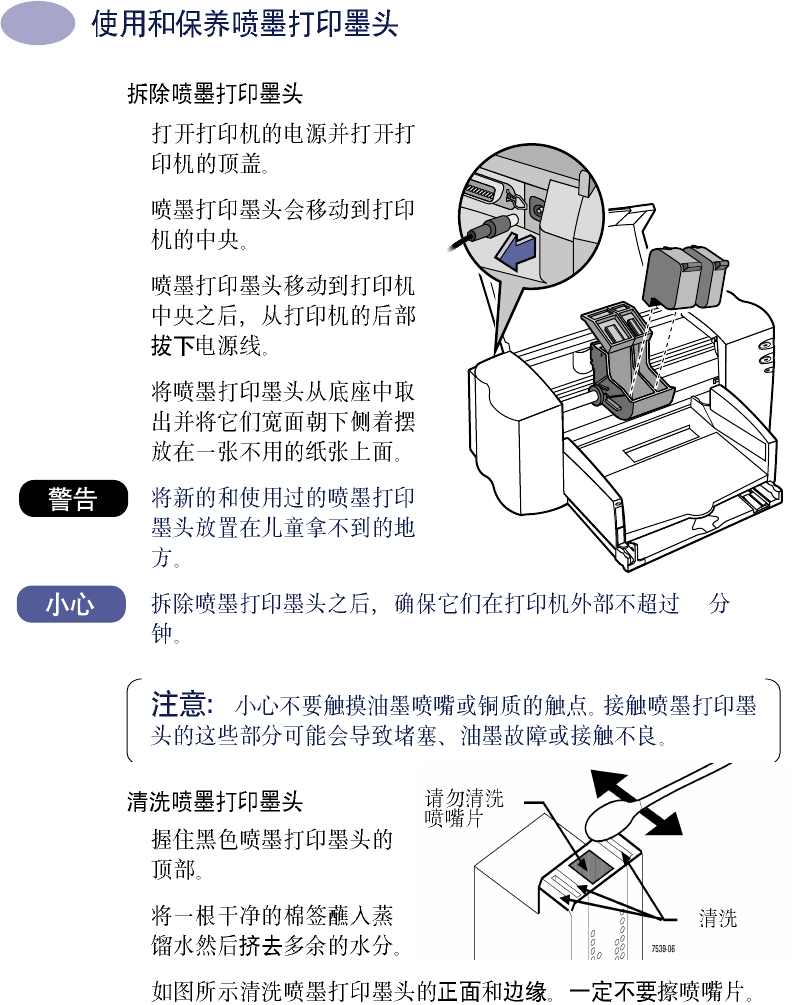 使用和保养喷墨打印墨头

拆除喷墨打印墨头

打开打印机的电源并打开打印机的顶盖。

喷墨打印墨头会移动到打印机的中央。

喷墨打印墨头移动到打印机中央之后，从打印机的后部拔下电源线。

将喷墨打印墨头从底座中取出并将它们宽面朝下侧着摆放在一张不用的纸张上面。

警告

将新的和使用过的喷墨打印墨头放置在儿童拿不到的地方。

小心

拆除喷墨打印墨头之后，确保它们在打印机外部不超过 分钟。

注意: 小心不要触摸油墨喷嘴或铜质的触点。接触喷墨打印墨头的这些部分可能会导致堵塞、油墨故障或接触不良。

清洗喷墨打印墨头

握住黑色喷墨打印墨头的顶部。

将一根干净的棉签蘸入蒸馏水然后挤去多余的水分。

请勿清洗喷嘴片

清洗

7539-06

如图所示清洗喷墨打印墨头的正面和边缘。一定不要擦喷嘴片。