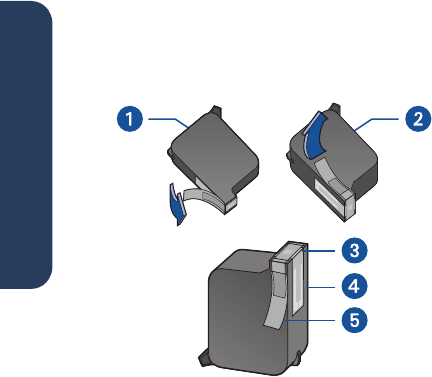 1
2
3
4
5