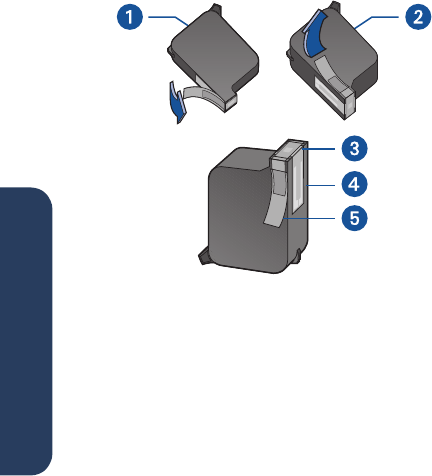 1
2
3
4
5