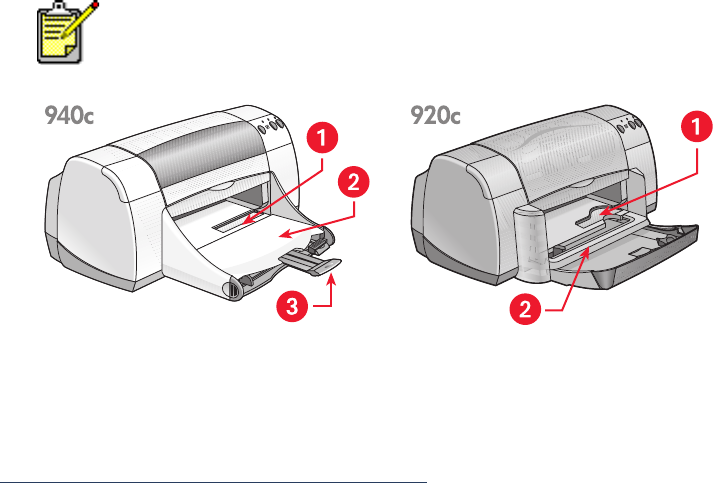 940c

1

2

3

920c

1

2