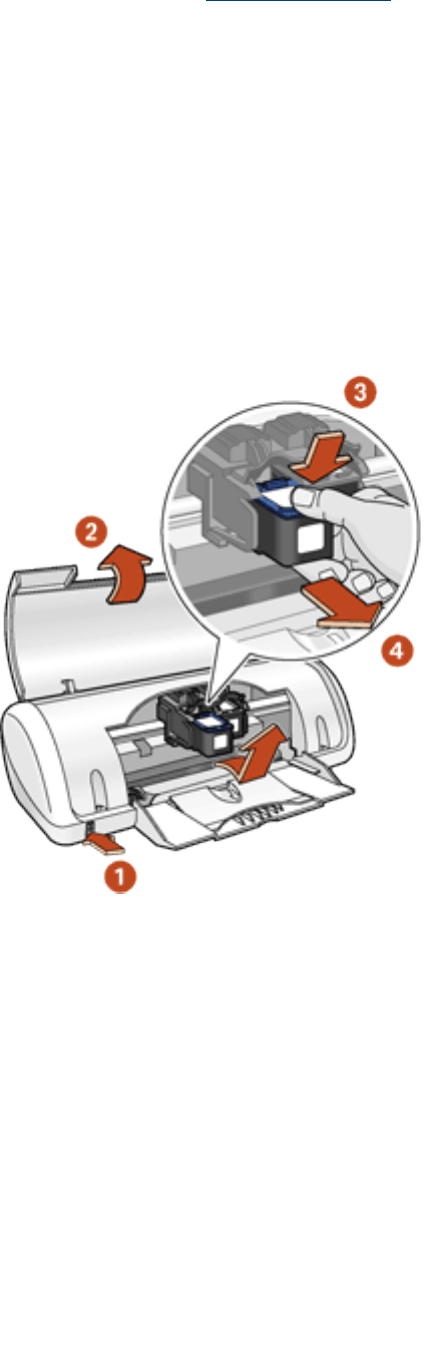 3

2

4

1