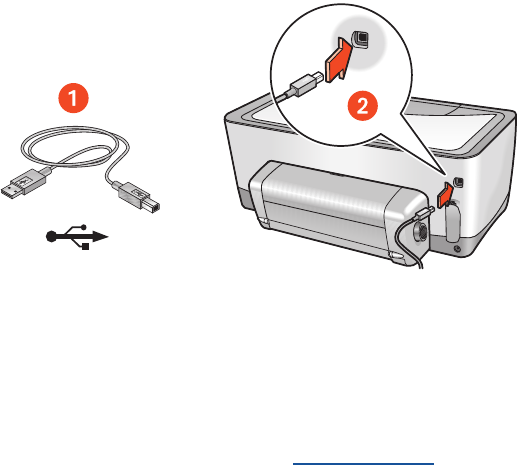 1

2