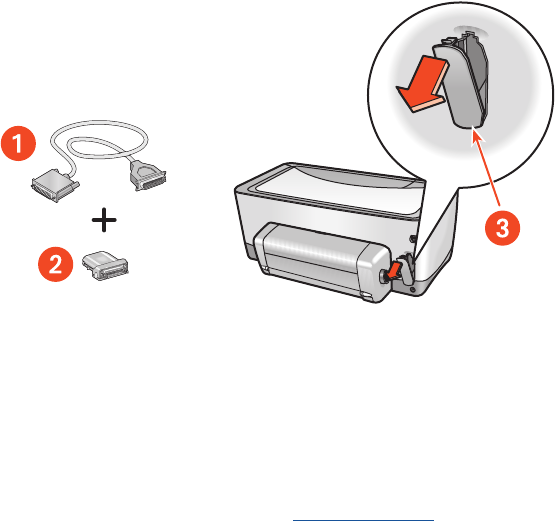 1
+
2
3