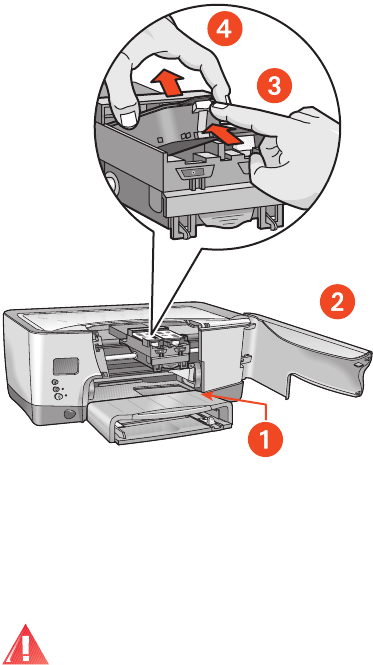 4
3
2
1